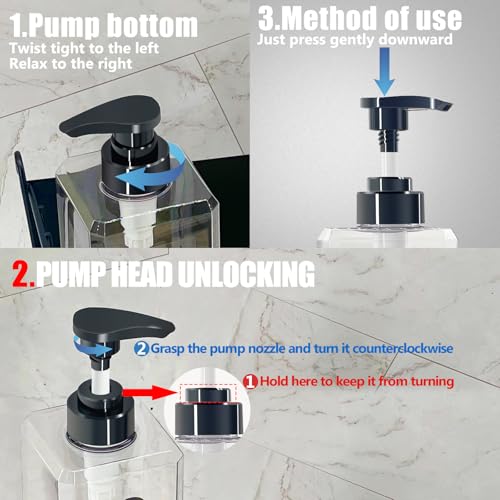 1.Pump bottom
Twist tight to the left
Relax to the right

3.Method of use
Just press gently downward

2.PUMP HEAD UNLOCKING

②Grasp the pump nozzle and turn it counterclockwise

①Hold here to keep it from turning