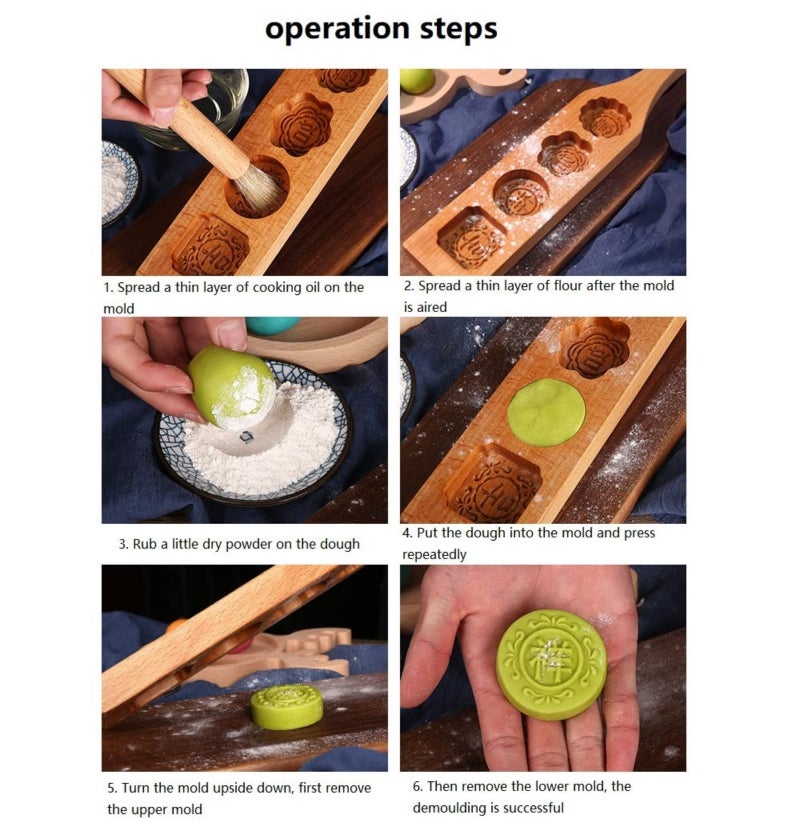 operation steps

1. Spread a thin layer of cooking oil on the mold

2. Spread a thin layer of flour after the mold is aired

3. Rub a little dry powder on the dough

4. Put the dough into the mold and press repeatedly

5. Turn the mold upside down, first remove the upper mold

6. Then remove the lower mold, the demoulding is successful