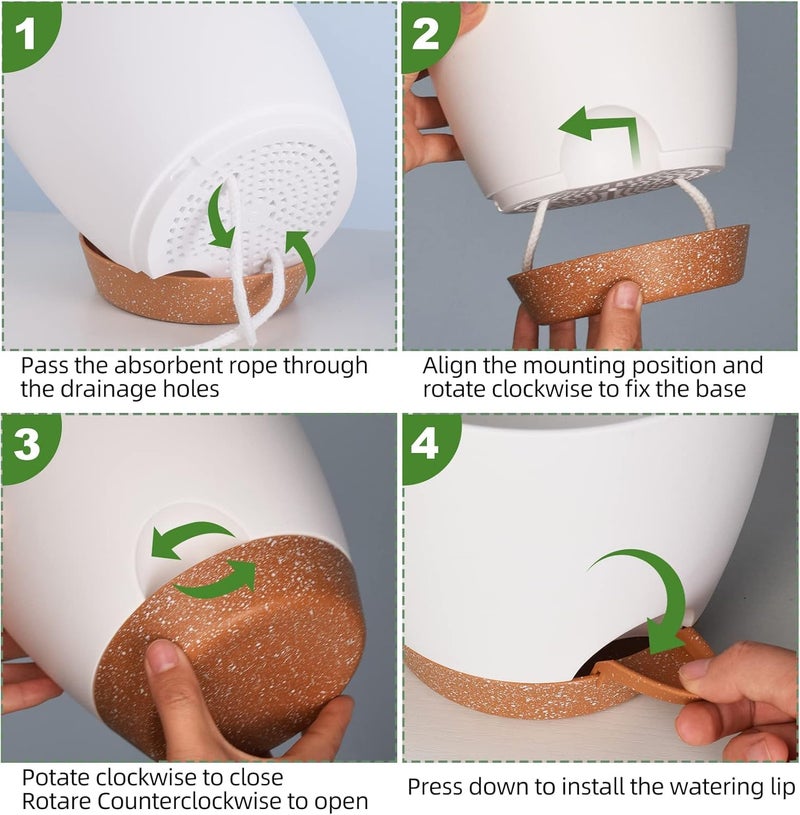 1

Pass the absorbent rope through the drainage holes

2

Align the mounting position and rotate clockwise to fix the base

3

Potate clockwise to close
Rotare Counterclockwise to open

4

Press down to install the watering lip