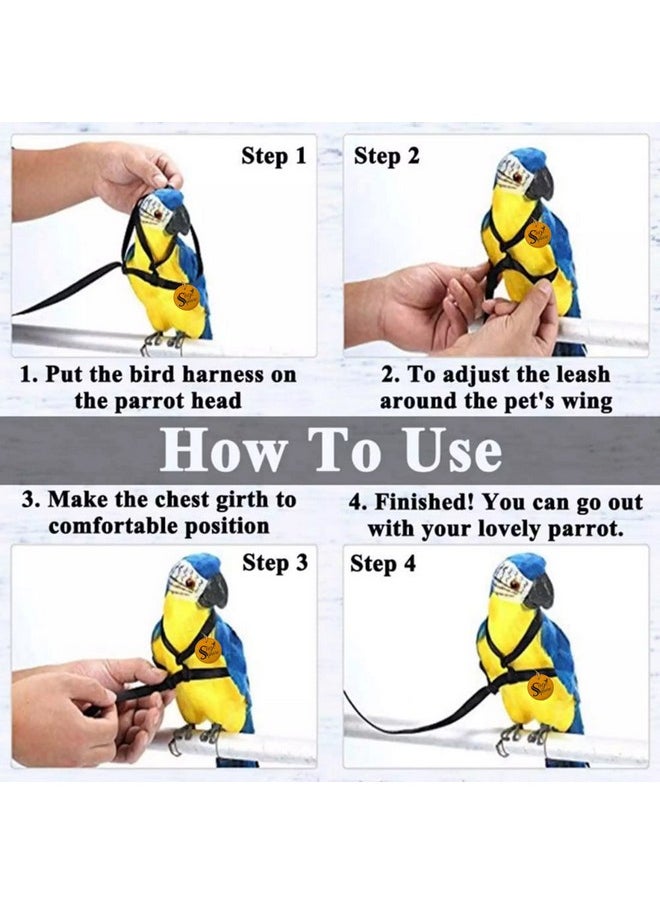 Step 1

Step 2

1. Put the bird harness on the parrot head

2. To adjust the leash around the pet's wing

How To Use

3. Make the chest girth to comfortable position

4. Finished! You can go out with your lovely parrot.

Step 3

Step 4