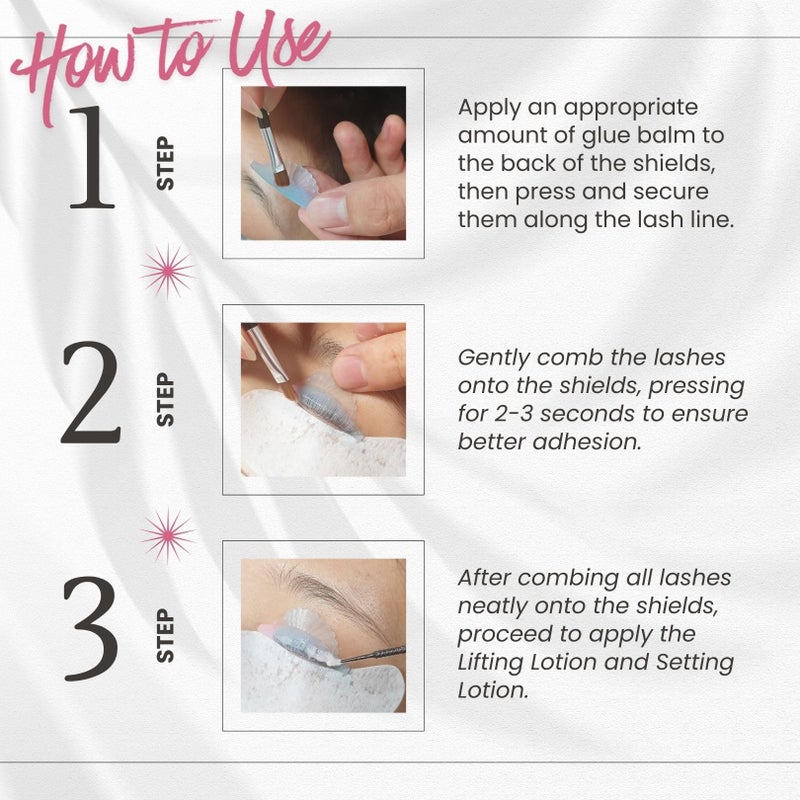 How to Use

1 STEP

Apply an appropriate amount of glue balm to the back of the shields, then press and secure them along the lash line.

2 STEP

Gently comb the lashes onto the shields, pressing for 2-3 seconds to ensure better adhesion.

3 STEP

After combing all lashes neatly onto the shields, proceed to apply the Lifting Lotion and Setting Lotion.