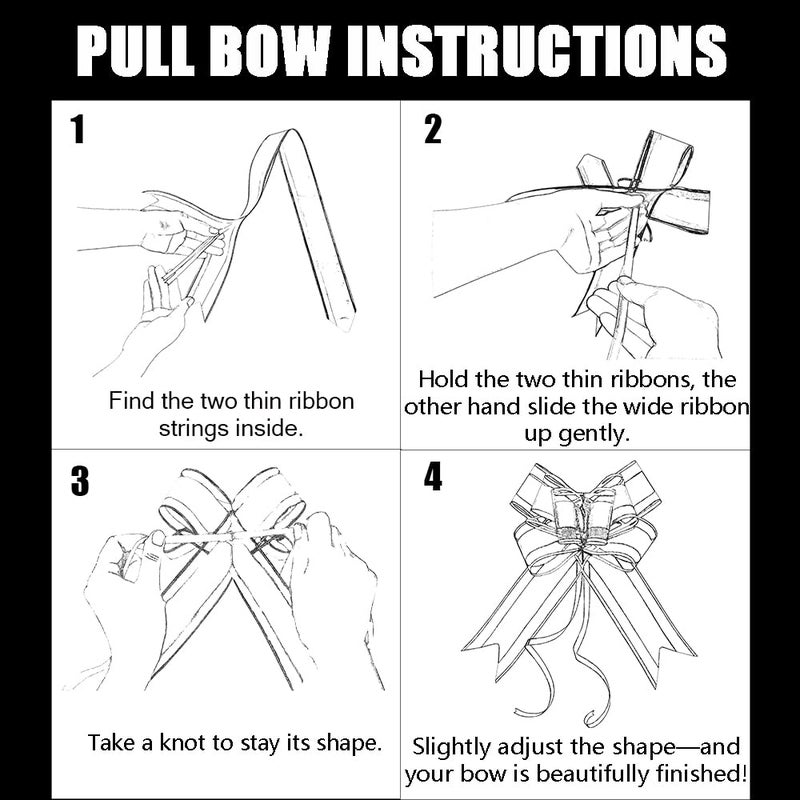 PULL BOW INSTRUCTIONS

1

Find the two thin ribbon strings inside.

2

Hold the two thin ribbons, the other hand slide the wide ribbon up gently.

3

Take a knot to stay its shape.

4

Slightly adjust the shape—and your bow is beautifully finished!