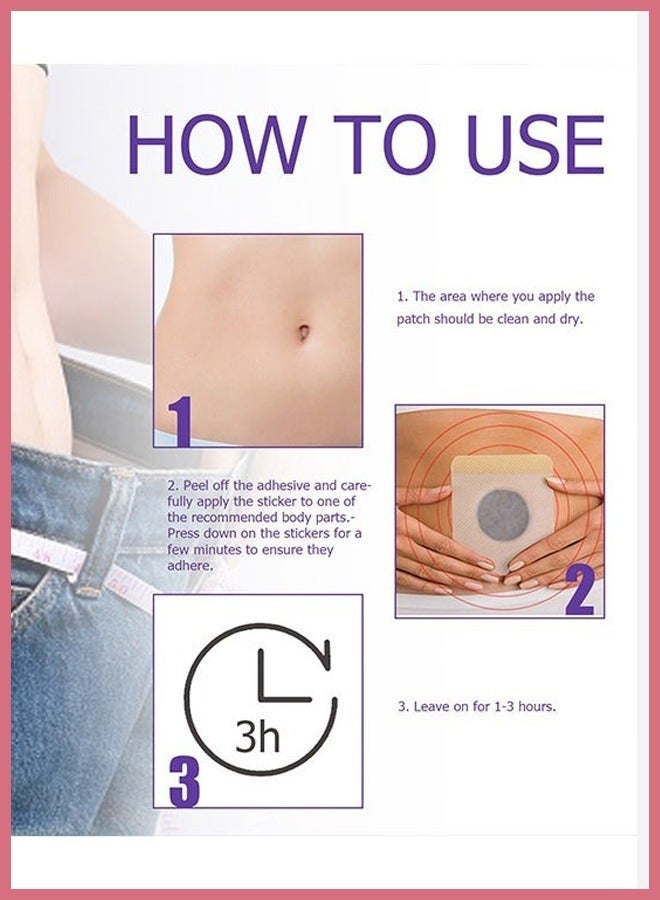 HOW TO USE

1

1. The area where you apply the patch should be clean and dry.

2. Peel off the adhesive and carefully apply the sticker to one of the recommended body parts.- Press down on the stickers for a few minutes to ensure they adhere.

2

3h

3

3. Leave on for 1-3 hours.