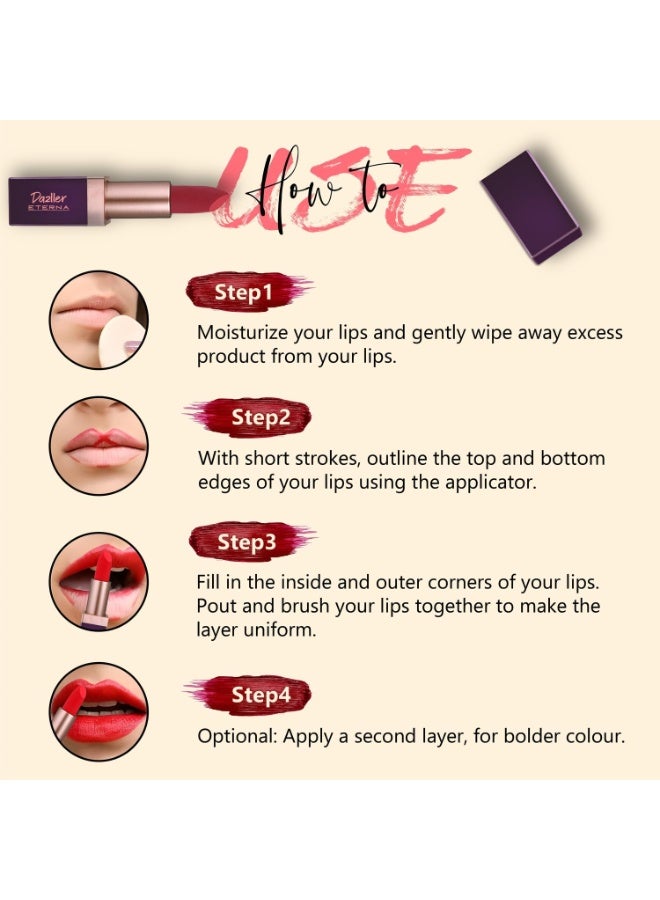 Dazller
ETERNA

How to USE

Step1
Moisturize your lips and gently wipe away excess product from your lips.

Step2
With short strokes, outline the top and bottom edges of your lips using the applicator.

Step3
Fill in the inside and outer corners of your lips. Pout and brush your lips together to make the layer uniform.

Step4
Optional: Apply a second layer, for bolder colour.