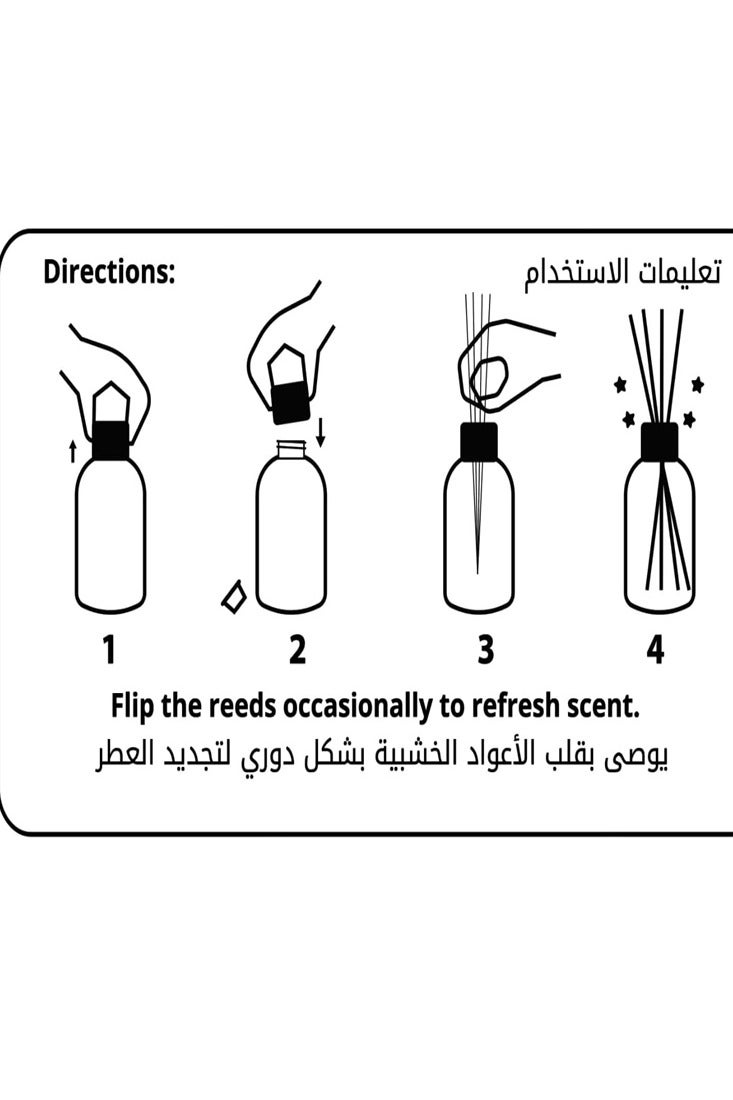 Directions:

تعليمات الاستخدام

1

2

3

4

Flip the reeds occasionally to refresh scent.

يوصى بقلب الأعواد الخشبية بشكل دوري لتجديد العطر