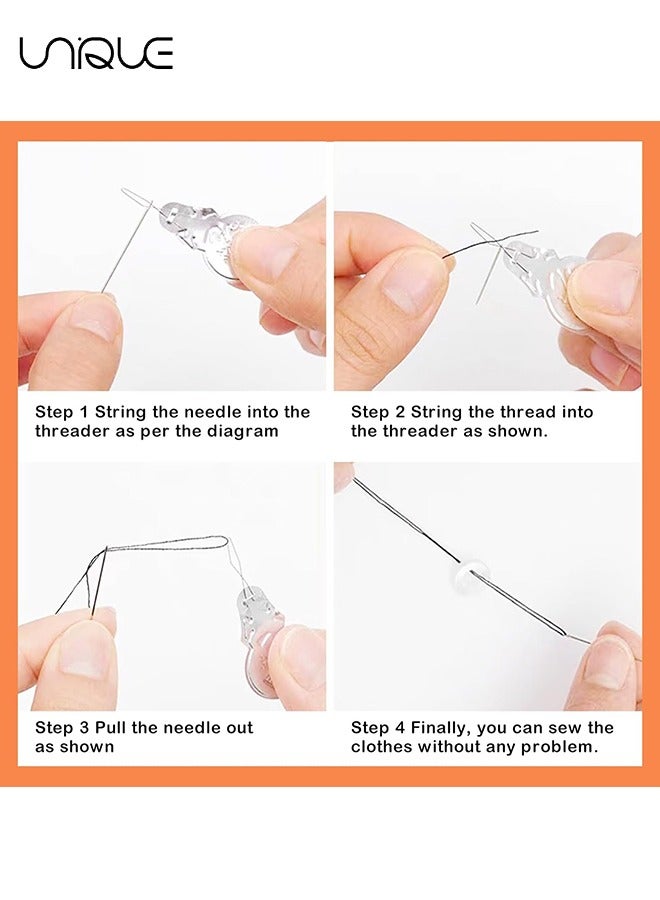 UNIQUE

Step 1 String the needle into the threader as per the diagram

Step 2 String the thread into the threader as shown.

Step 3 Pull the needle out as shown

Step 4 Finally, you can sew the clothes without any problem.