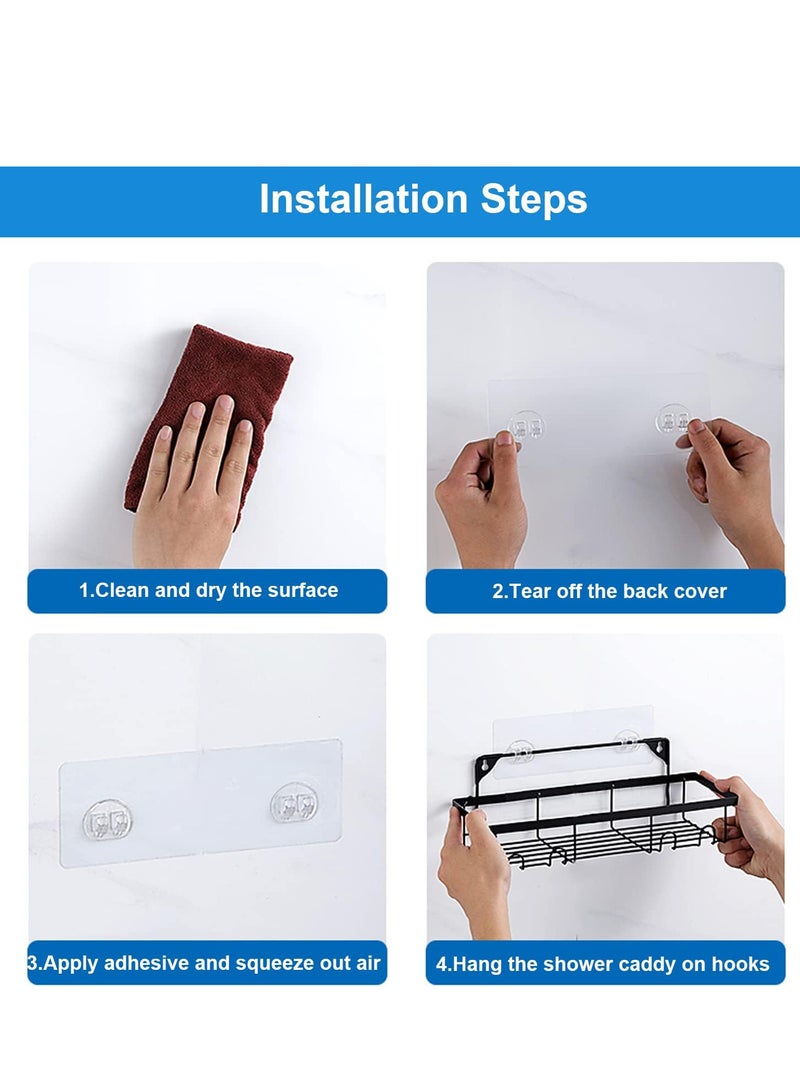 Installation Steps

1.Clean and dry the surface

2.Tear off the back cover

3.Apply adhesive and squeeze out air

4.Hang the shower caddy on hooks