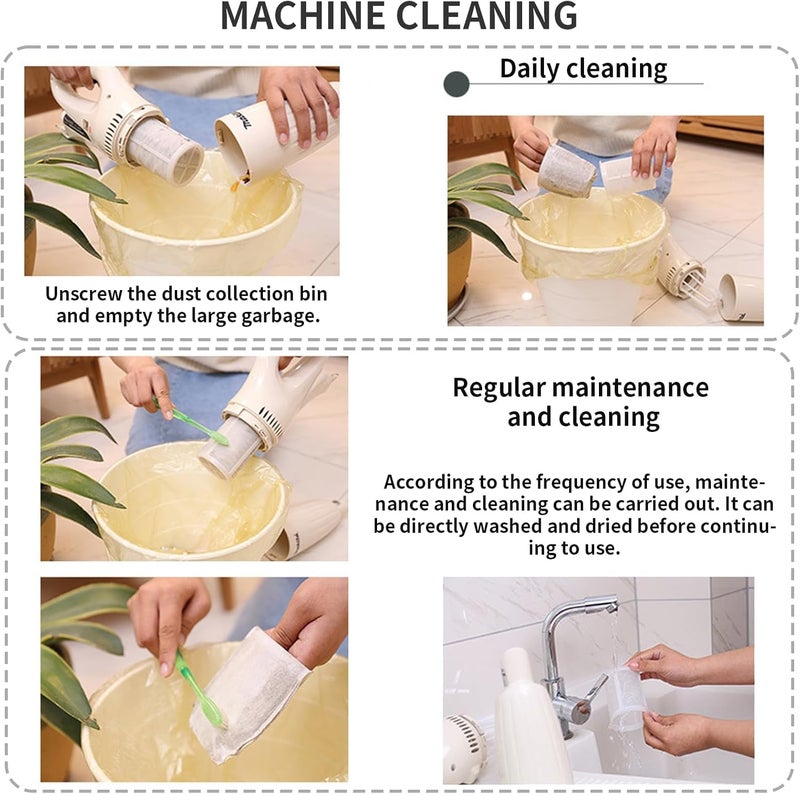 MACHINE CLEANING

Daily cleaning

Unscrew the dust collection bin and empty the large garbage.

Regular maintenance and cleaning

According to the frequency of use, maintenance and cleaning can be carried out. It can be directly washed and dried before continuing to use.