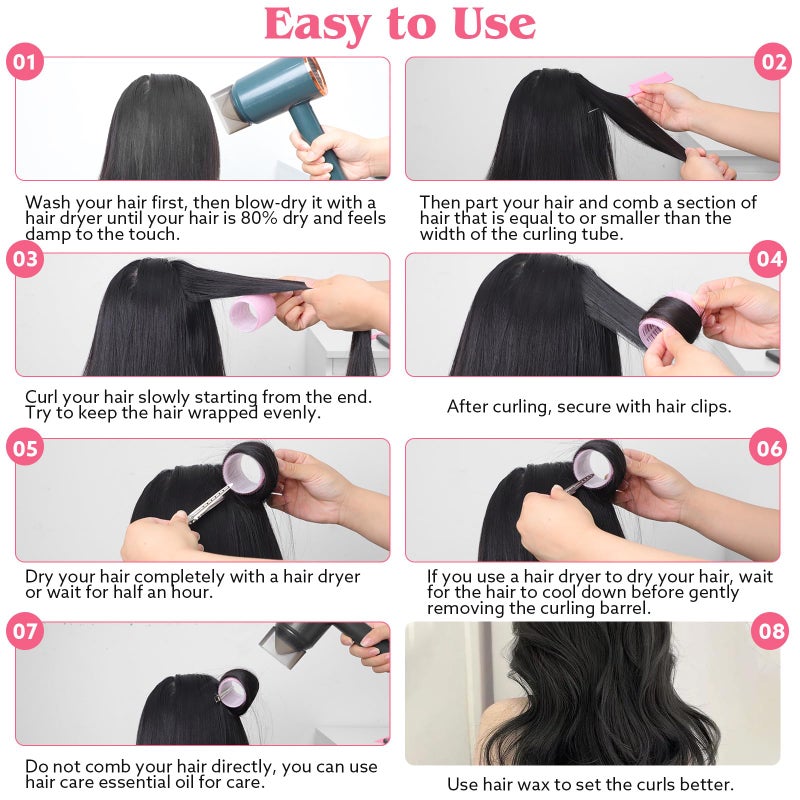 Easy to Use

01

Wash your hair first, then blow-dry it with a hair dryer until your hair is 80% dry and feels damp to the touch.

02

Then part your hair and comb a section of hair that is equal to or smaller than the width of the curling tube.

03

Curl your hair slowly starting from the end. Try to keep the hair wrapped evenly.

04

After curling, secure with hair clips.

05

Dry your hair completely with a hair dryer or wait for half an hour.

06

If you use a hair dryer to dry your hair, wait for the hair to cool down before gently removing the curling barrel.

07

Do not comb your hair directly, you can use hair care essential oil for care.

08

Use hair wax to set the curls better.