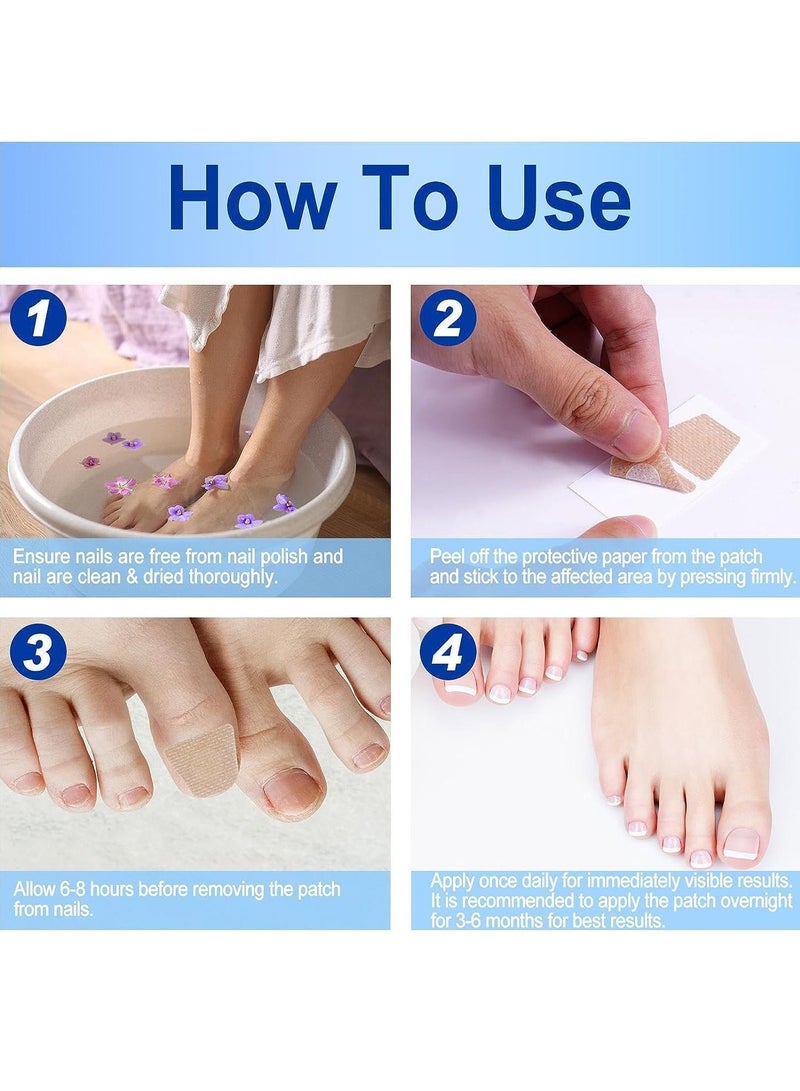 How To Use

1

Ensure nails are free from nail polish and nail are clean & dried thoroughly.

2

Peel off the protective paper from the patch and stick to the affected area by pressing firmly.

3

Allow 6-8 hours before removing the patch from nails.

4

Apply once daily for immediately visible results. It is recommended to apply the patch overnight for 3-6 months for best results.