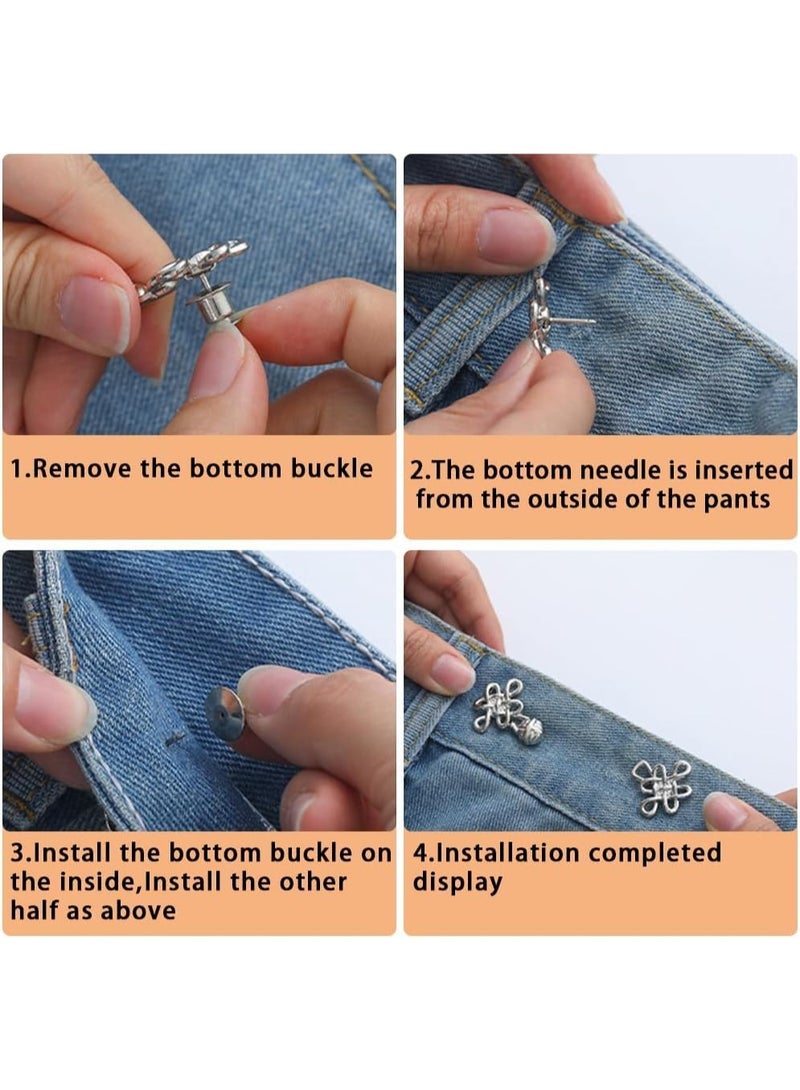 1.Remove the bottom buckle

2.The bottom needle is inserted from the outside of the pants

3.Install the bottom buckle on the inside,Install the other half as above

4.Installation completed display