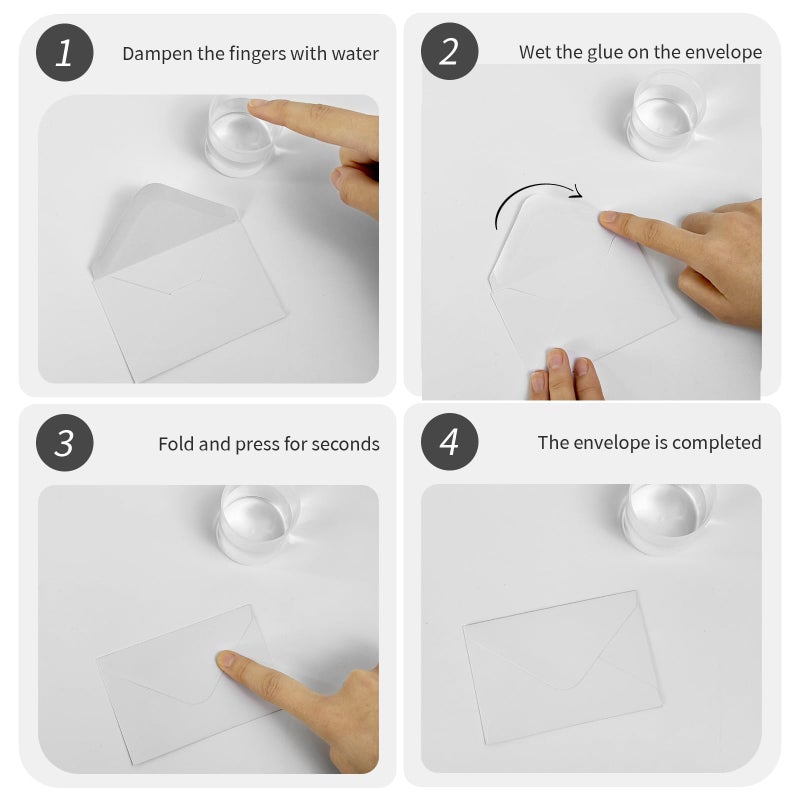 1 Dampen the fingers with water

2 Wet the glue on the envelope

3 Fold and press for seconds

4 The envelope is completed