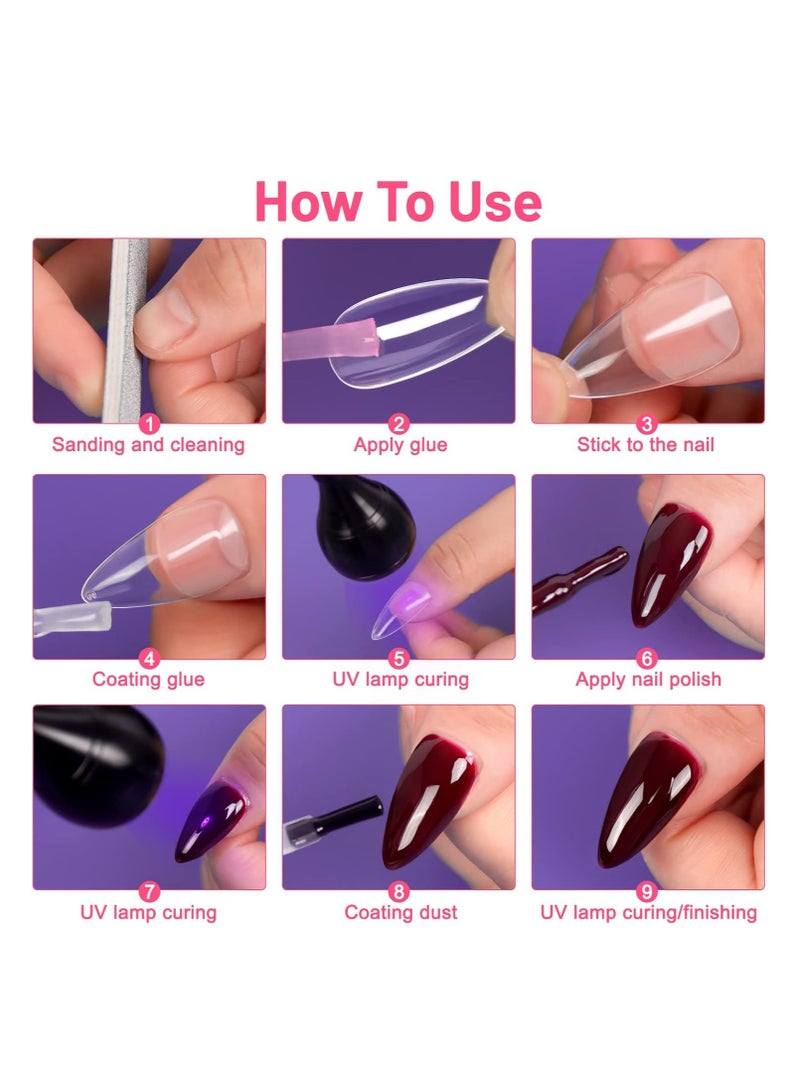 How To Use

1
Sanding and cleaning

2
Apply glue

3
Stick to the nail

4
Coating glue

5
UV lamp curing

6
Apply nail polish

7
UV lamp curing

8
Coating dust

9
UV lamp curing/finishing