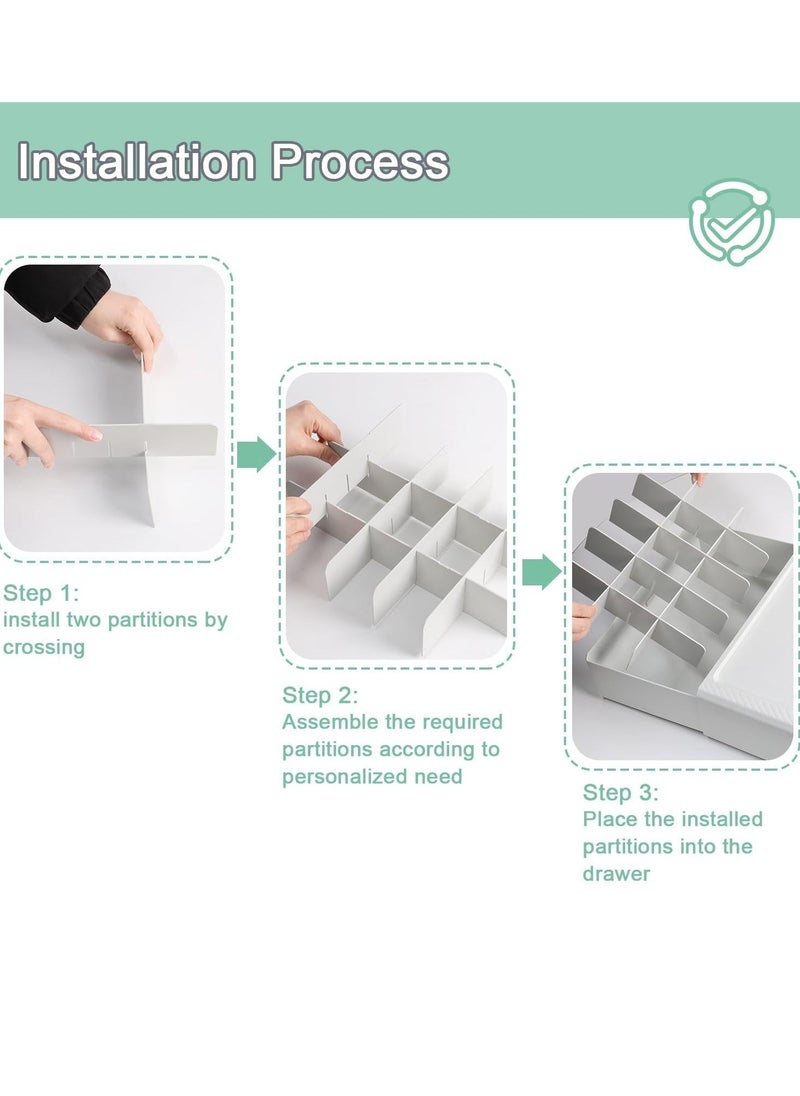 Installation Process

Step 1:
install two partitions by crossing

Step 2:
Assemble the required partitions according to personalized need

Step 3:
Place the installed partitions into the drawer