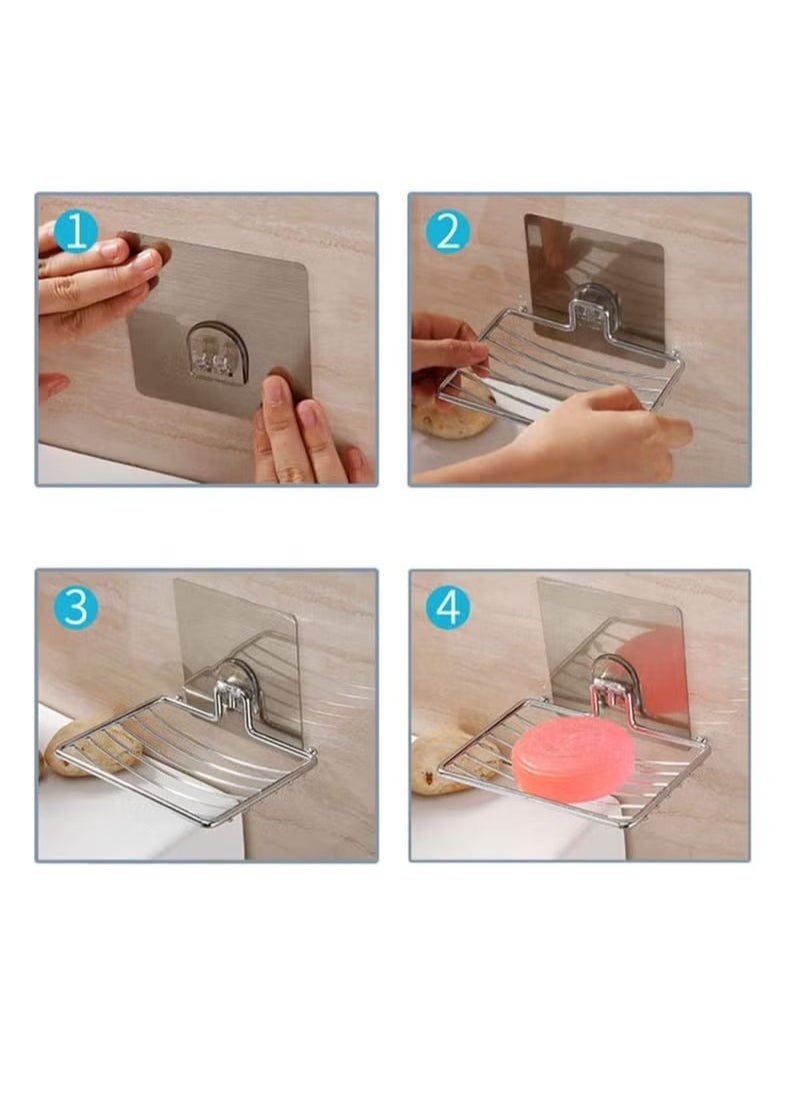 1

2

3

4