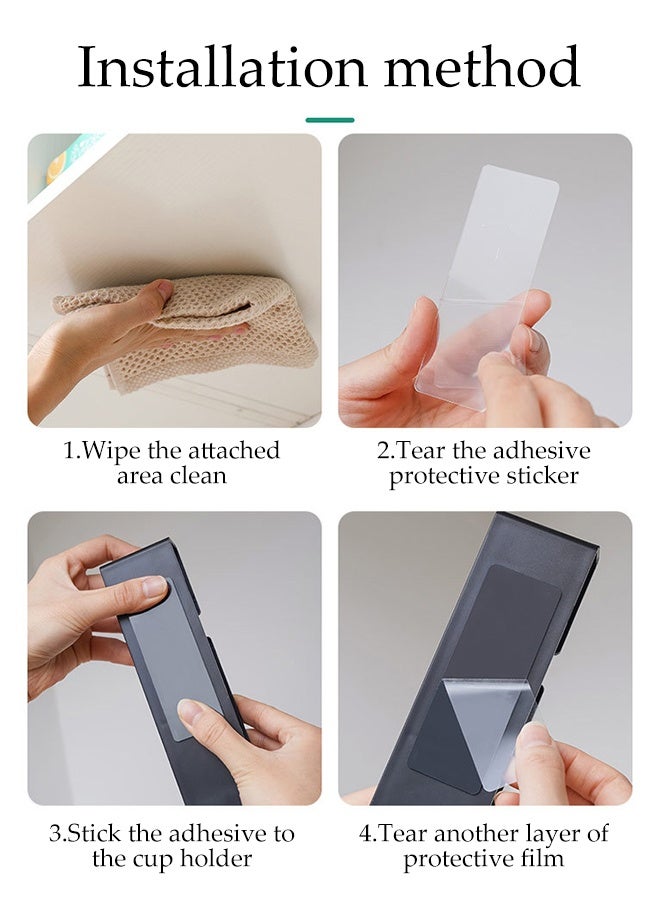 Installation method

1.Wipe the attached area clean

2.Tear the adhesive protective sticker

3.Stick the adhesive to the cup holder

4.Tear another layer of protective film