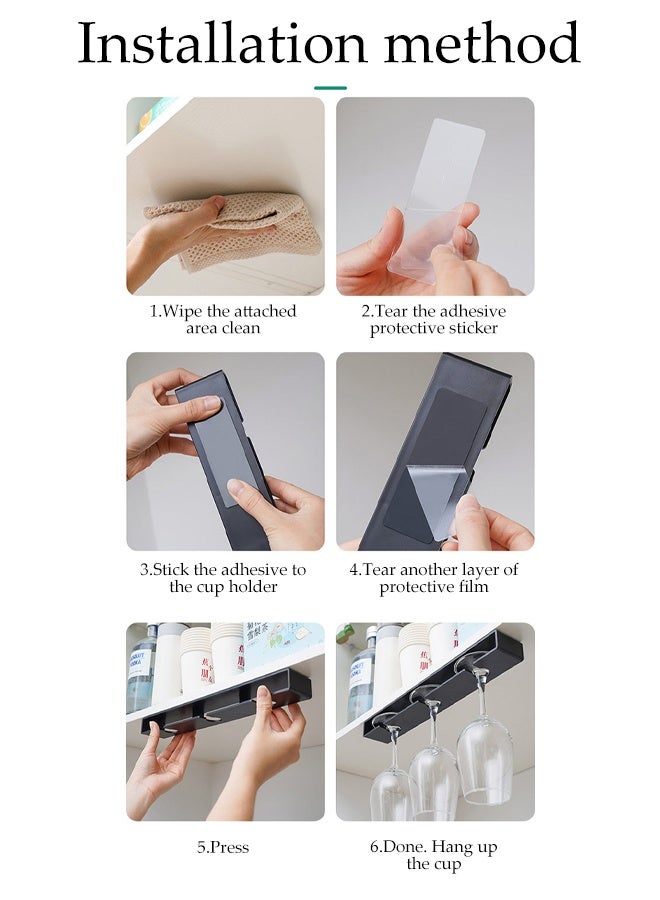 Installation method

1.Wipe the attached area clean

2.Tear the adhesive protective sticker

3.Stick the adhesive to the cup holder

4.Tear another layer of protective film

5.Press

6.Done. Hang up the cup