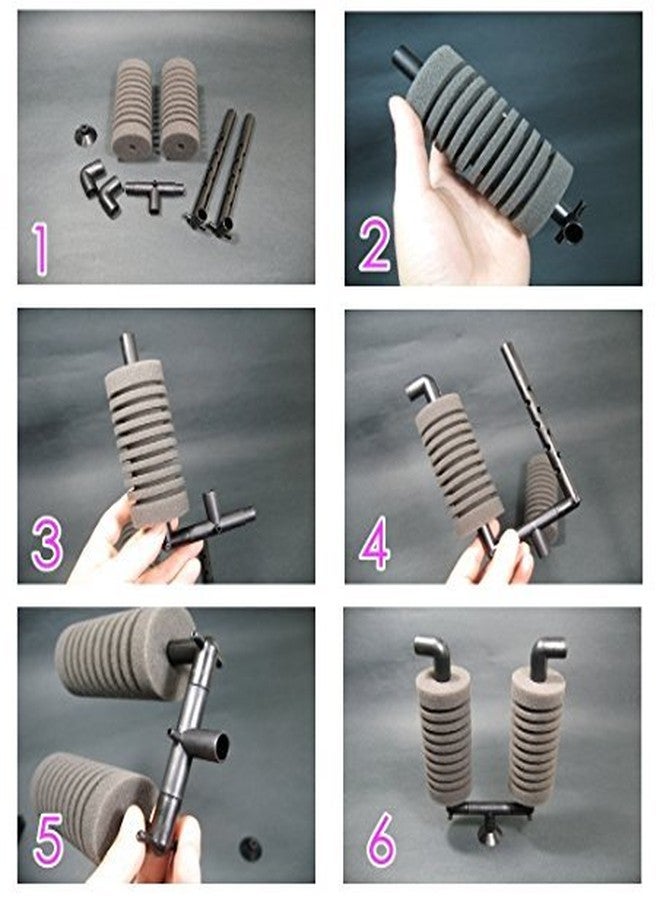 1
2
3
4
5
6