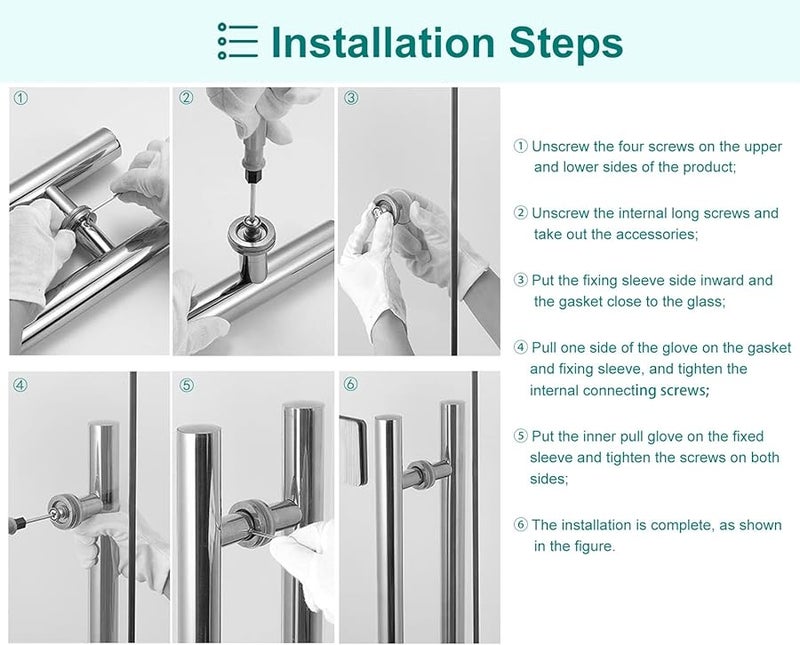 Installation Steps

①

②

③

④

⑤

⑥

① Unscrew the four screws on the upper and lower sides of the product;

② Unscrew the internal long screws and take out the accessories;

③ Put the fixing sleeve side inward and the gasket close to the glass;

④ Pull one side of the glove on the gasket and fixing sleeve, and tighten the internal connecting screws;

⑤ Put the inner pull glove on the fixed sleeve and tighten the screws on both sides;

⑥ The installation is complete, as shown in the figure.