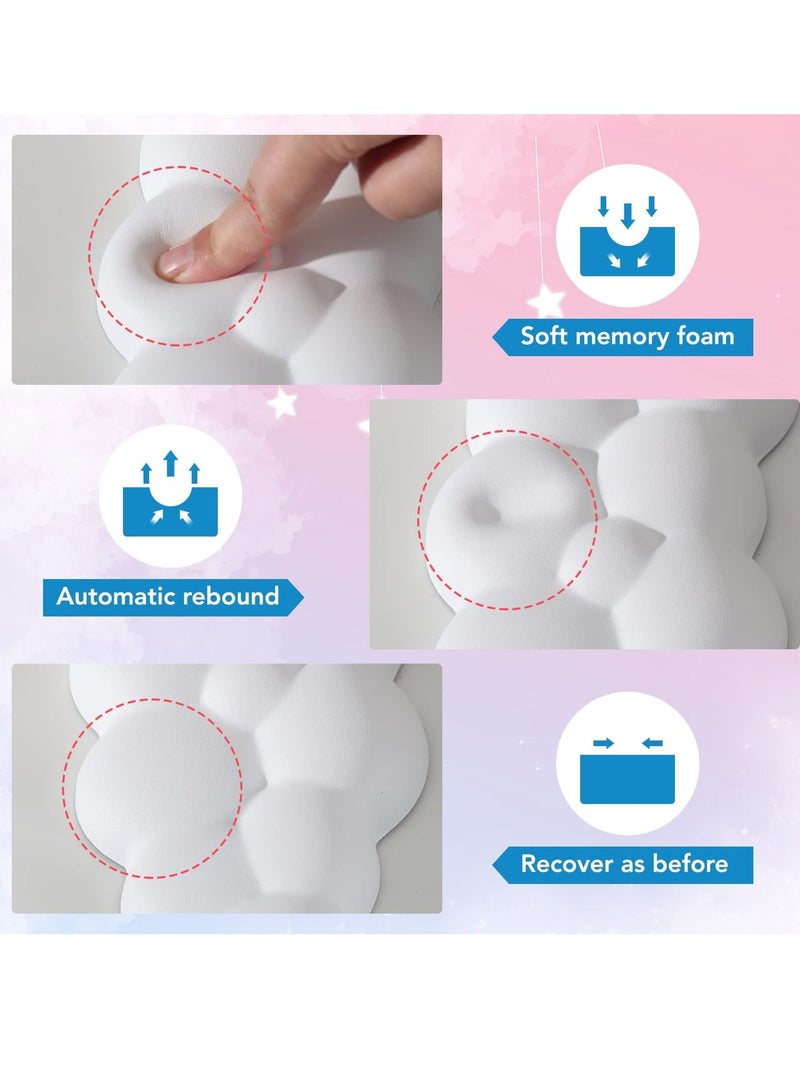 Soft memory foam

Automatic rebound

Recover as before