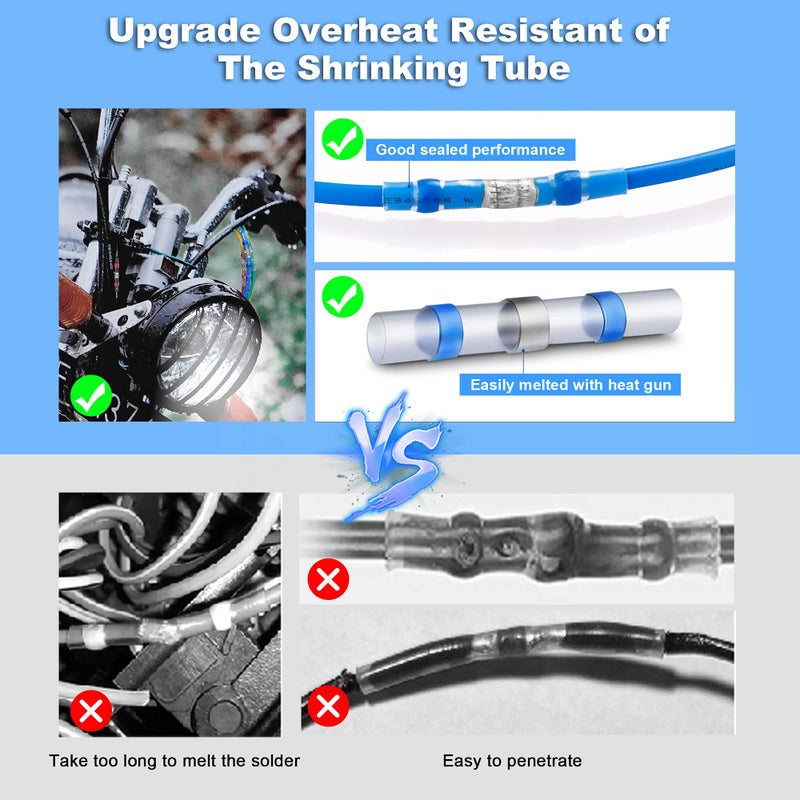 Upgrade Overheat Resistant of The Shrinking Tube

Good sealed performance

Easily melted with heat gun

VS

Take too long to melt the solder

Easy to penetrate