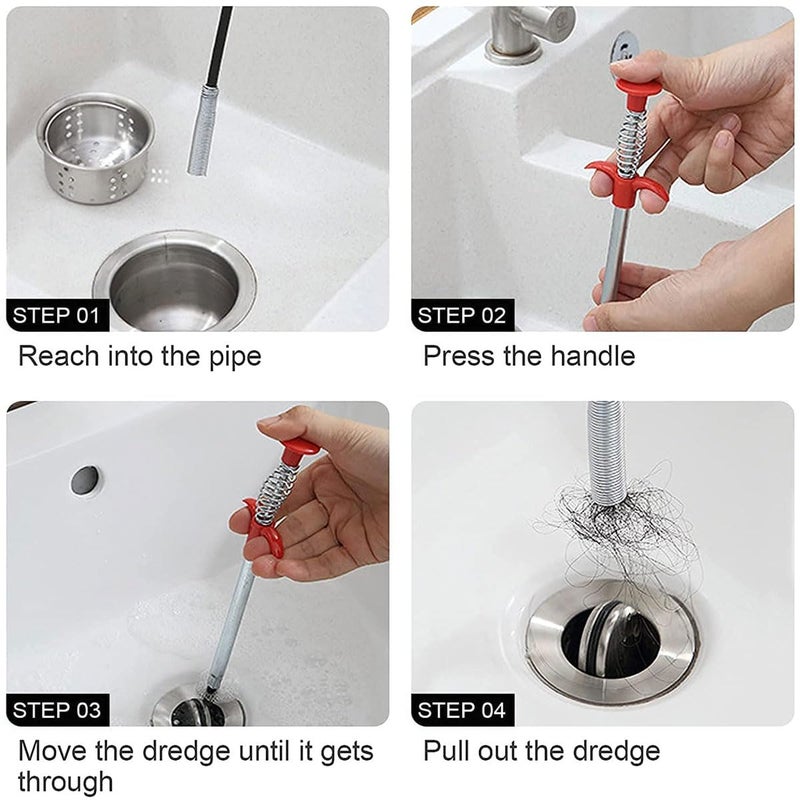 STEP 01

Reach into the pipe

STEP 02

Press the handle

STEP 03

Move the dredge until it gets through

STEP 04

Pull out the dredge