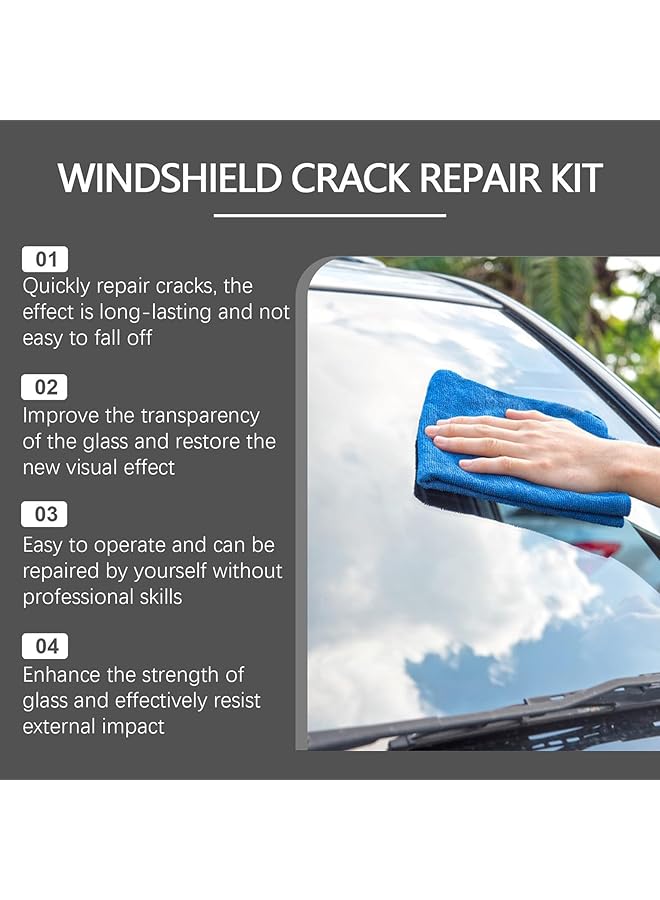 WINDSHIELD CRACK REPAIR KIT

01
Quickly repair cracks, the effect is long-lasting and not easy to fall off

02
Improve the transparency of the glass and restore the new visual effect

03
Easy to operate and can be repaired by yourself without professional skills

04
Enhance the strength of glass and effectively resist external impact