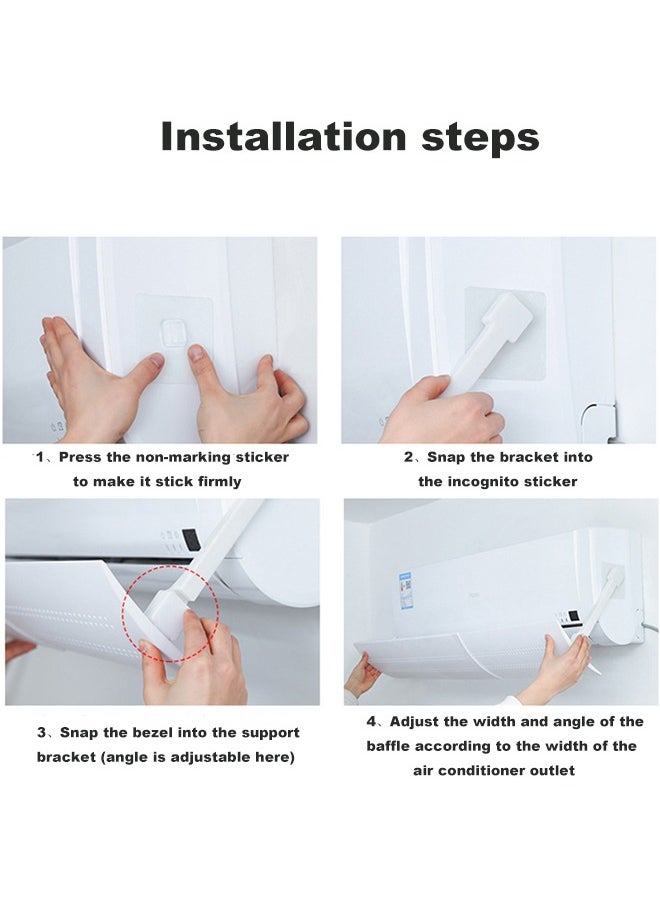 Installation steps

1、Press the non-marking sticker to make it stick firmly

2、Snap the bracket into the incognito sticker

3、Snap the bezel into the support bracket (angle is adjustable here)

4、Adjust the width and angle of the baffle according to the width of the air conditioner outlet