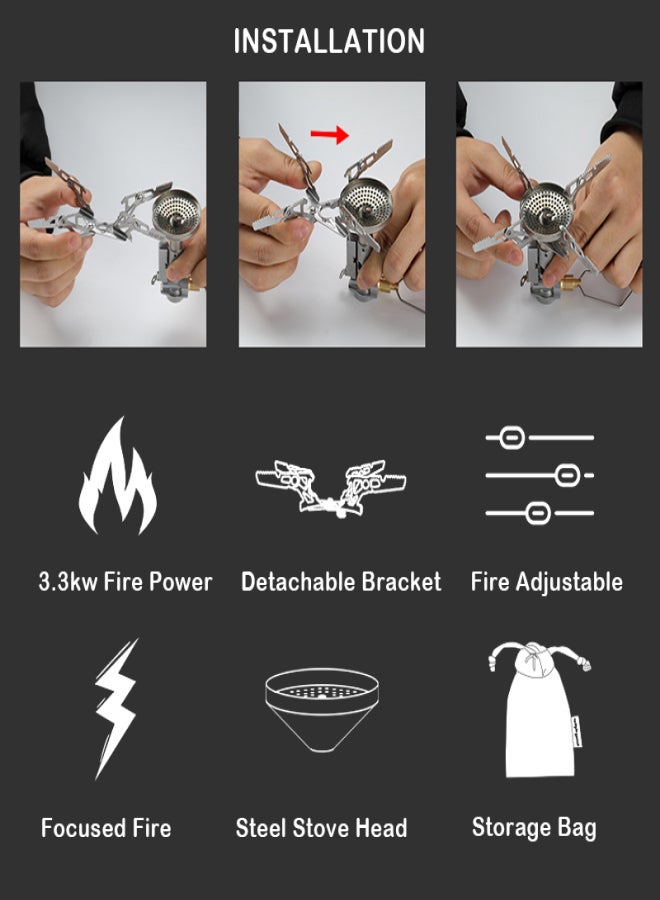 INSTALLATION

3.3kw Fire Power

Detachable Bracket

Fire Adjustable

Focused Fire

Steel Stove Head

Storage Bag