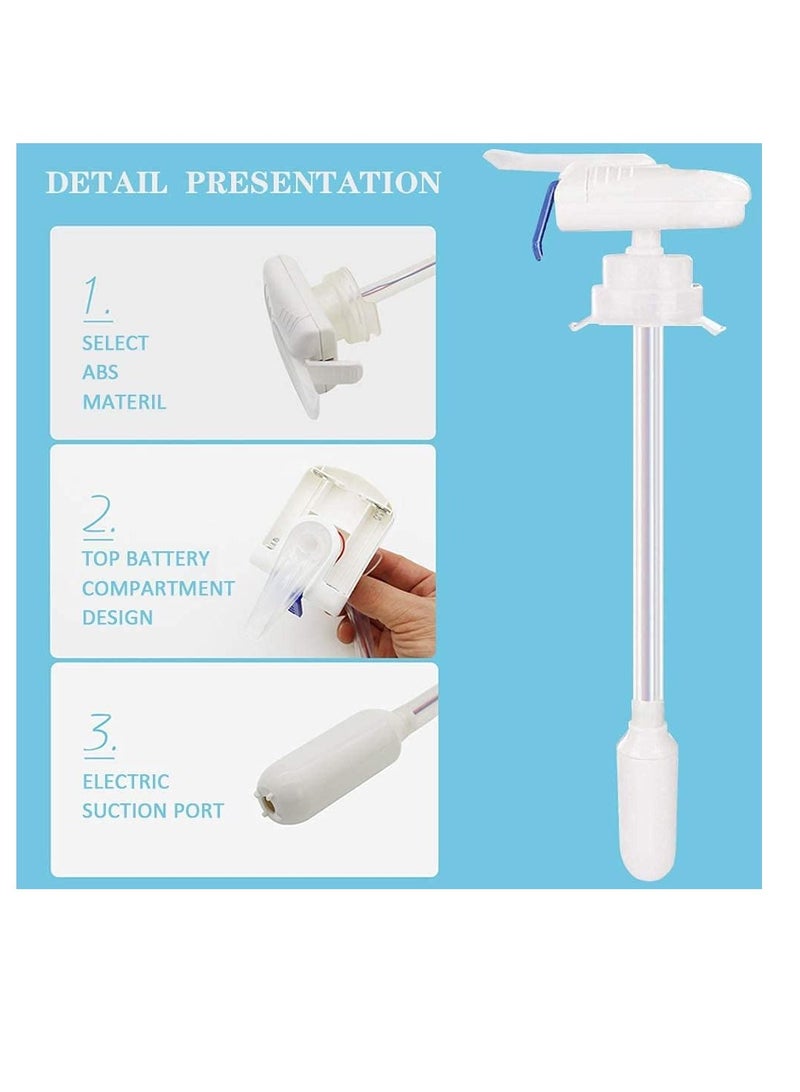 DETAIL PRESENTATION

1.
SELECT
ABS
MATERIL

2.
TOP BATTERY
COMPARTMENT
DESIGN

3.
ELECTRIC
SUCTION PORT