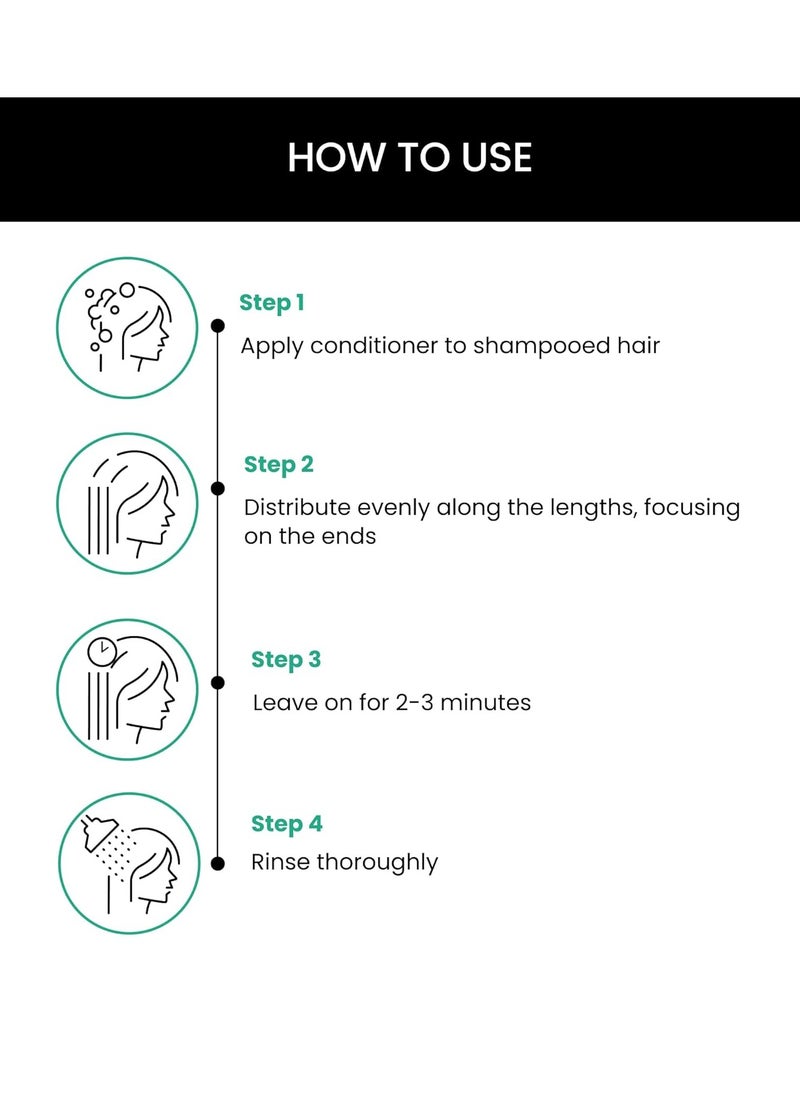 HOW TO USE

Step 1
Apply conditioner to shampooed hair

Step 2
Distribute evenly along the lengths, focusing on the ends

Step 3
Leave on for 2-3 minutes

Step 4
Rinse thoroughly