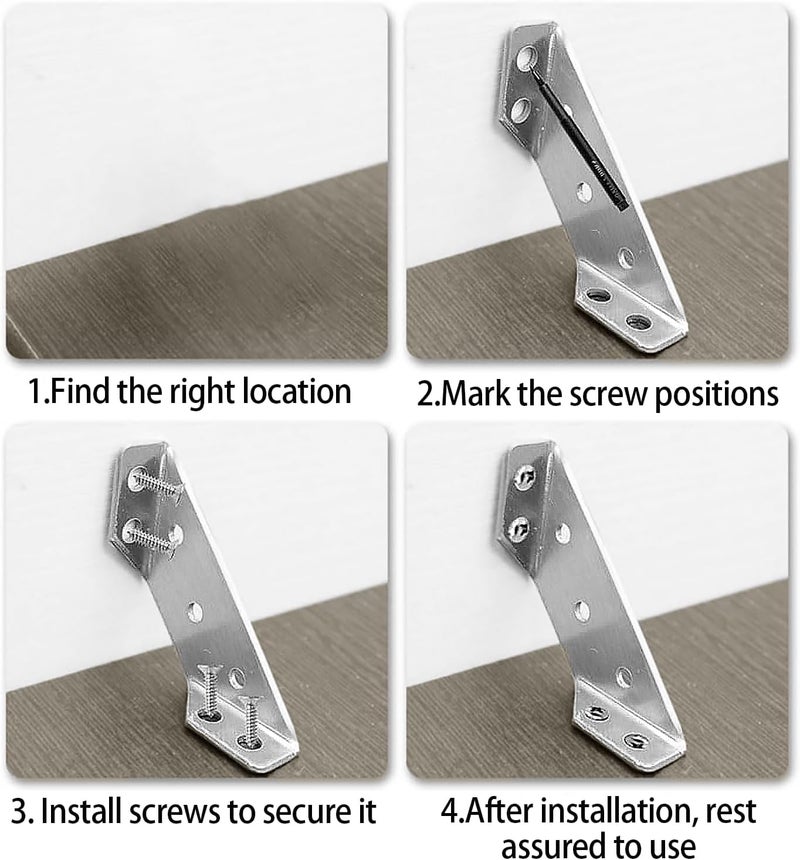 1.Find the right location

2.Mark the screw positions

3. Install screws to secure it

4.After installation, rest assured to use