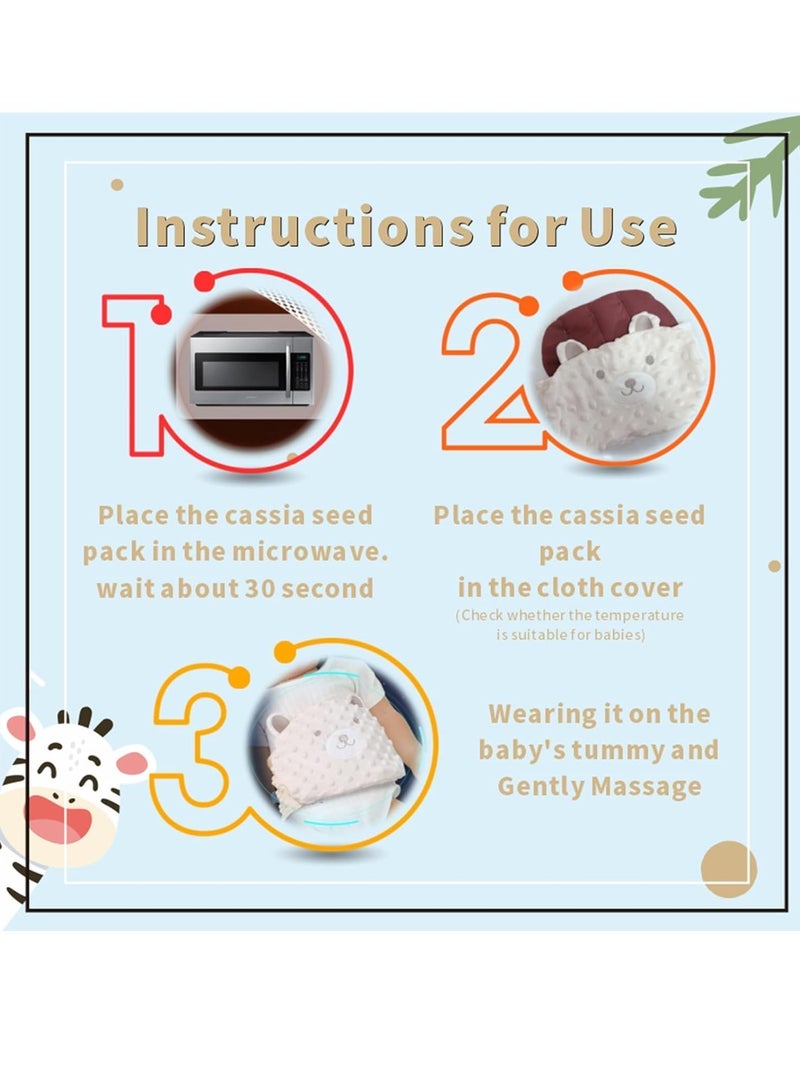 Instructions for Use

1

Place the cassia seed pack in the microwave. wait about 30 second

2

Place the cassia seed pack in the cloth cover
(Check whether the temperature is suitable for babies)

3

Wearing it on the baby's tummy and Gently Massage