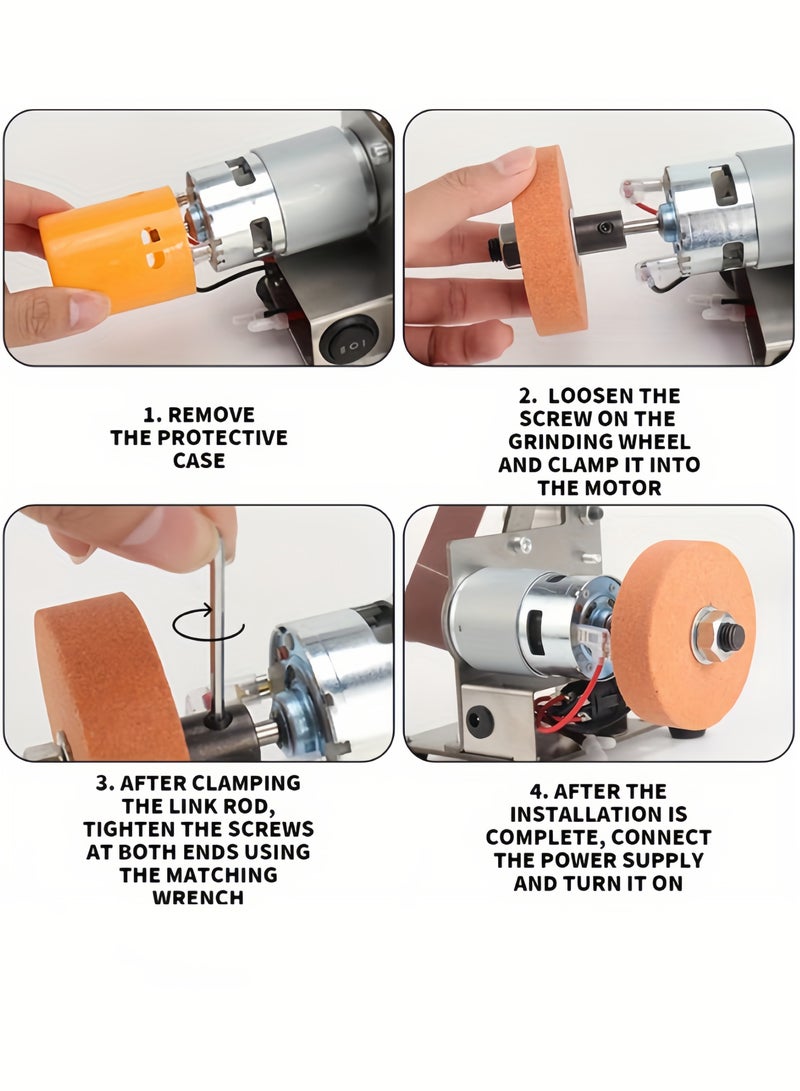 1. REMOVE THE PROTECTIVE CASE

2. LOOSEN THE SCREW ON THE GRINDING WHEEL AND CLAMP IT INTO THE MOTOR

3. AFTER CLAMPING THE LINK ROD, TIGHTEN THE SCREWS AT BOTH ENDS USING THE MATCHING WRENCH

4. AFTER THE INSTALLATION IS COMPLETE, CONNECT THE POWER SUPPLY AND TURN IT ON