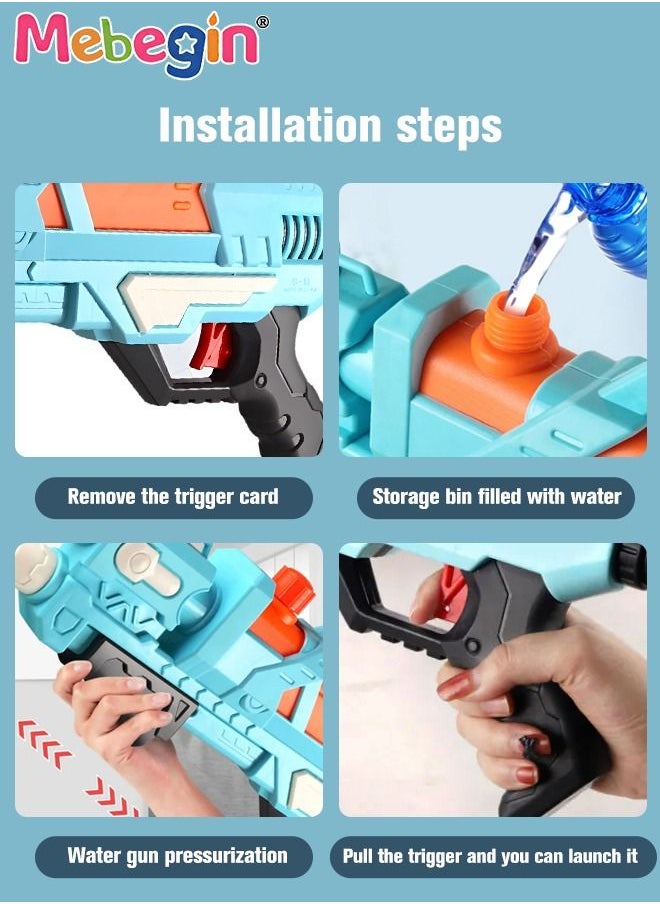 Mebegin®

Installation steps

Remove the trigger card

Storage bin filled with water

Water gun pressurization

Pull the trigger and you can launch it