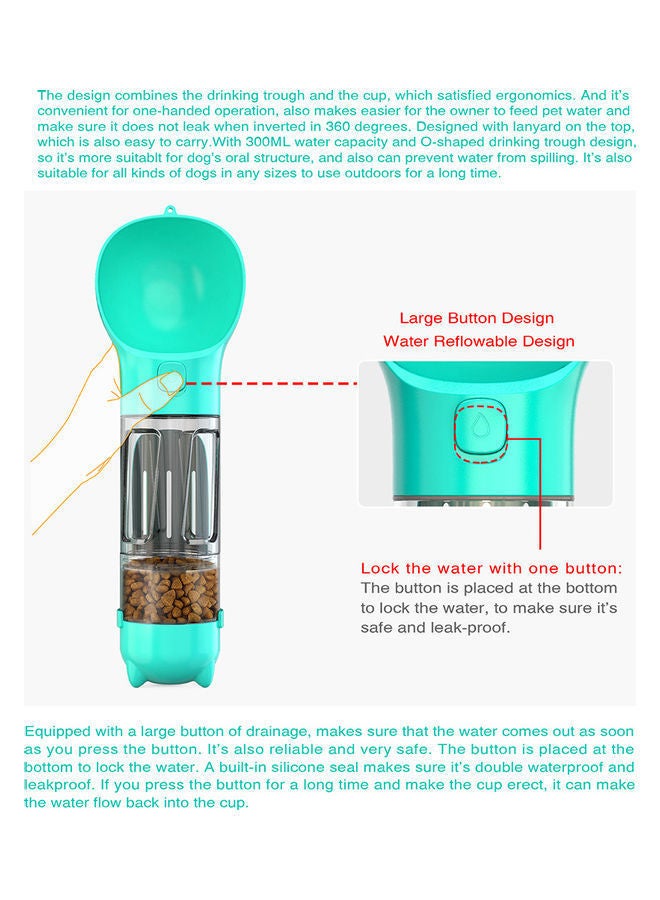 The design combines the drinking trough and the cup, which satisfied ergonomics. And it's convenient for one-handed operation, also makes easier for the owner to feed pet water and make sure it does not leak when inverted in 360 degrees. Designed with lanyard on the top, which is also easy to carry.With 300ML water capacity and O-shaped drinking trough design, so it's more suitablt for dog's oral structure, and also can prevent water from spilling. It's also suitable for all kinds of dogs in any sizes to use outdoors for a long time.

Large Button Design
Water Reflowable Design

Lock the water with one button:
The button is placed at the bottom to lock the water, to make sure it's safe and leak-proof.

Equipped with a large button of drainage, makes sure that the water comes out as soon as you press the button. It's also reliable and very safe. The button is placed at the bottom to lock the water. A built-in silicone seal makes sure it's double waterproof and leakproof. If you press the button for a long time and make the cup erect, it can make the water flow back into the cup.