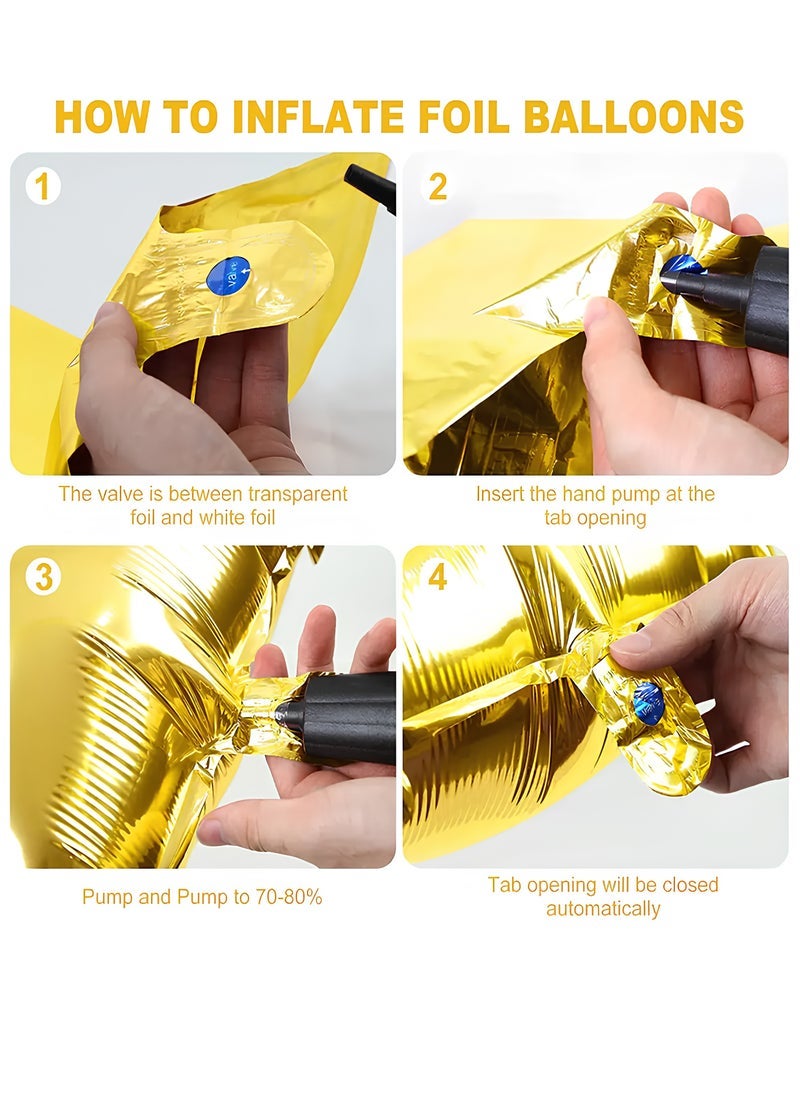 HOW TO INFLATE FOIL BALLOONS

1

Valve

The valve is between transparent foil and white foil

2

Insert the hand pump at the tab opening

3

Pump and Pump to 70-80%

4

Tab opening will be closed automatically