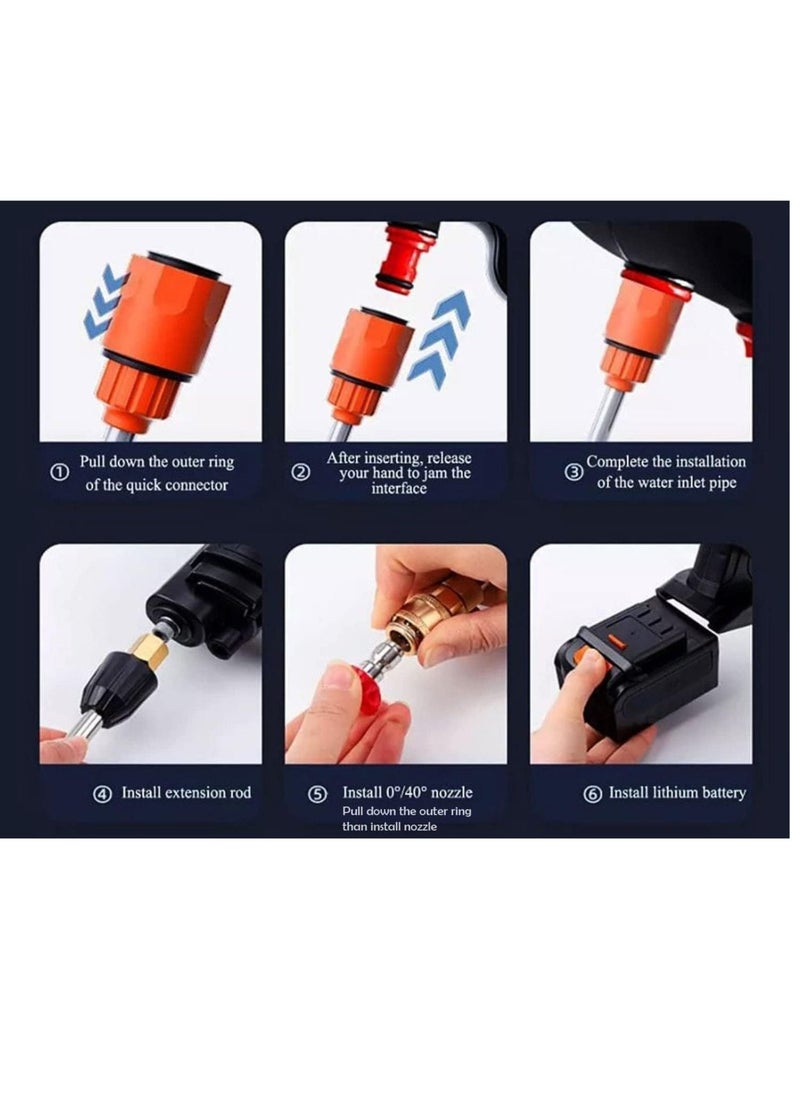 ① Pull down the outer ring of the quick connector

② After inserting, release your hand to jam the interface

③ Complete the installation of the water inlet pipe

④ Install extension rod

⑤ Install 0°/40° nozzle
Pull down the outer ring than install nozzle

⑥ Install lithium battery