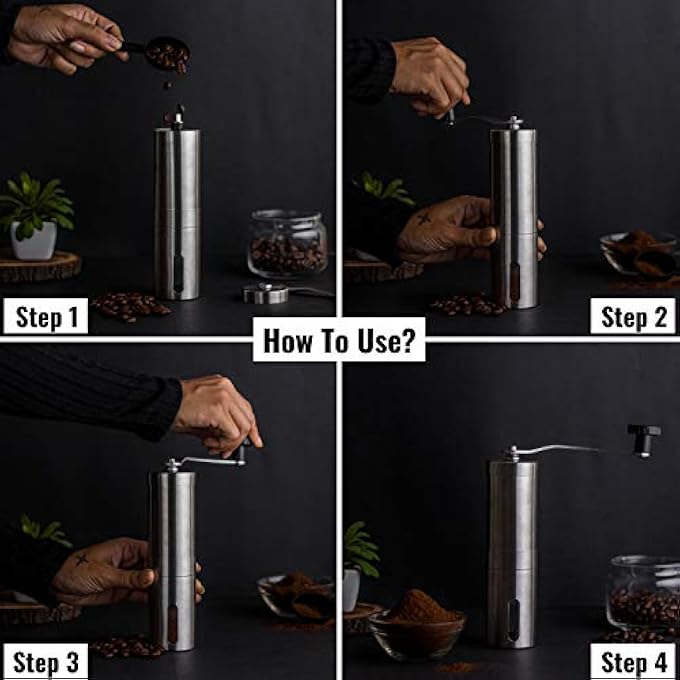 Step 1

Step 2

How To Use?

Step 3

Step 4