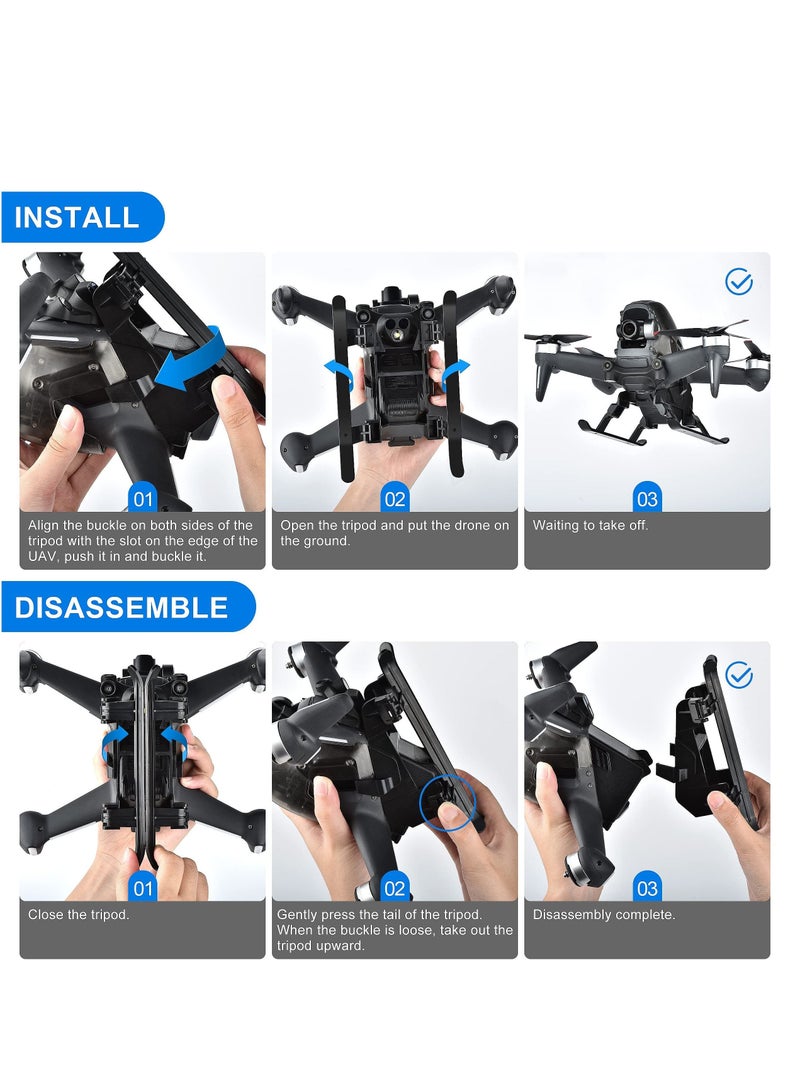 INSTALL

01
Align the buckle on both sides of the tripod with the slot on the edge of the UAV, push it in and buckle it.

02
Open the tripod and put the drone on the ground.

03
Waiting to take off.

DISASSEMBLE

01
Close the tripod.

02
Gently press the tail of the tripod. When the buckle is loose, take out the tripod upward.

03
Disassembly complete.