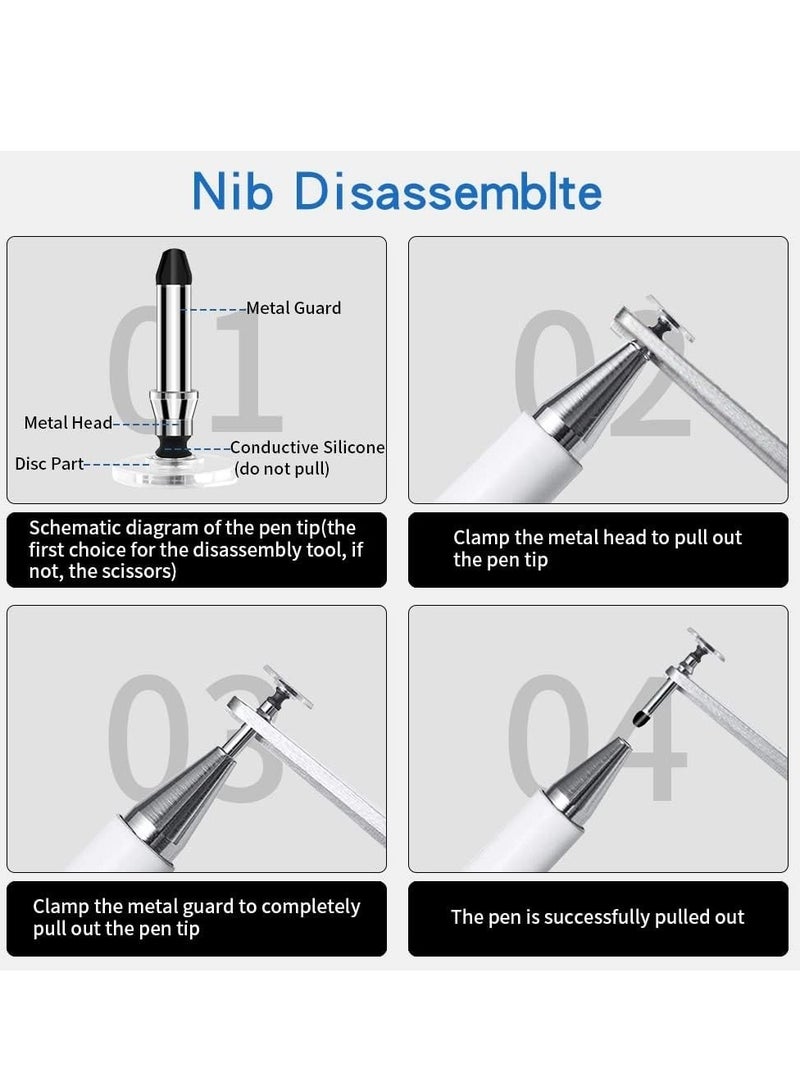 Nib Disassemblte

01

Metal Guard

Metal Head

Conductive Silicone (do not pull)

Disc Part

Schematic diagram of the pen tip(the first choice for the disassembly tool, if not, the scissors)

02

Clamp the metal head to pull out the pen tip

03

Clamp the metal guard to completely pull out the pen tip

04

The pen is successfully pulled out