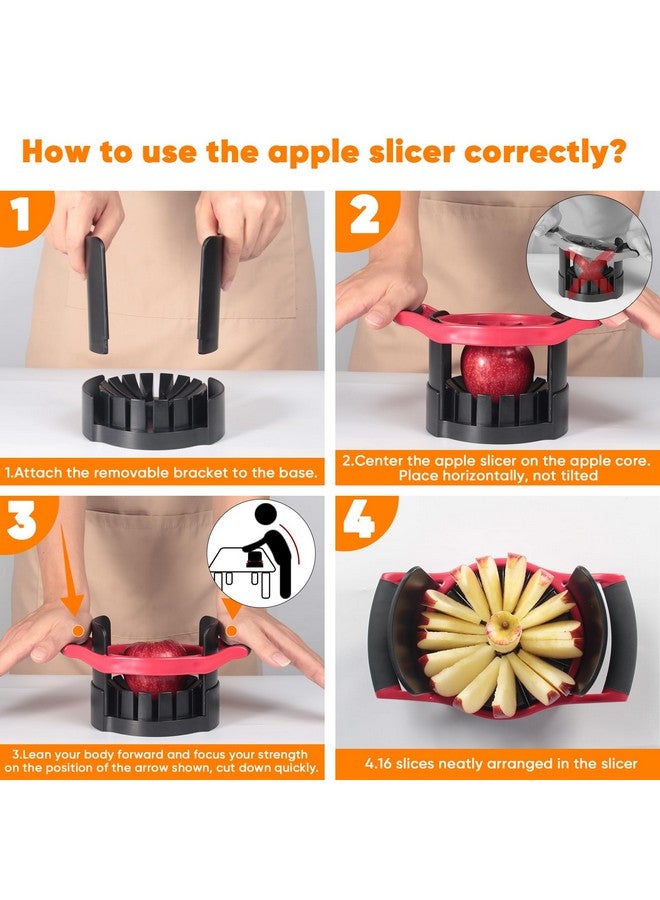 How to use the apple slicer correctly?

1

1.Attach the removable bracket to the base.

2

2.Center the apple slicer on the apple core. Place horizontally, not tilted

3

3.Lean your body forward and focus your strength on the position of the arrow shown, cut down quickly.

4

4.16 slices neatly arranged in the slicer