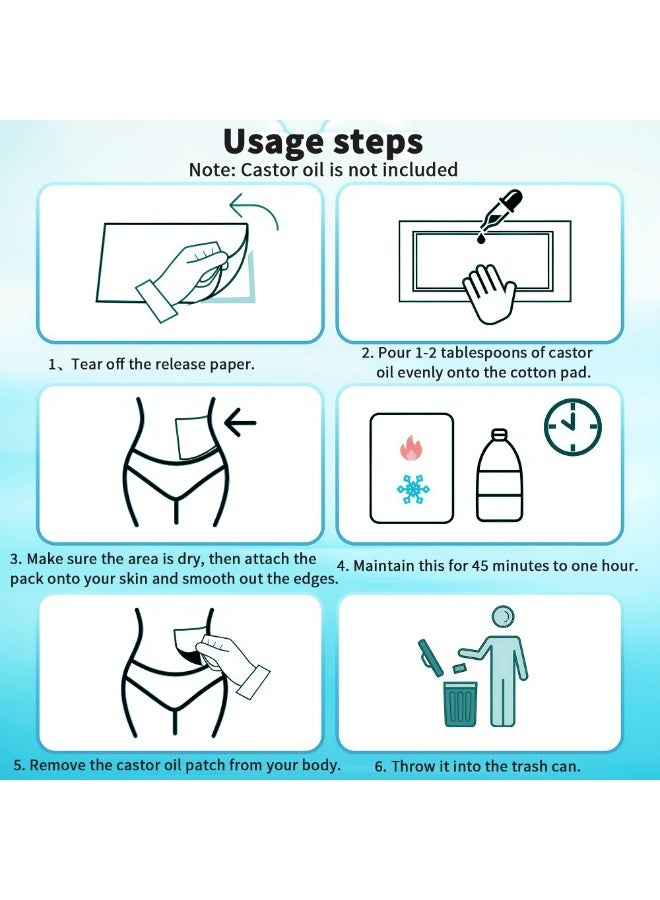 Usage steps
Note: Castor oil is not included

1、Tear off the release paper.

2. Pour 1-2 tablespoons of castor oil evenly onto the cotton pad.

3. Make sure the area is dry, then attach the pack onto your skin and smooth out the edges.

4. Maintain this for 45 minutes to one hour.

5. Remove the castor oil patch from your body.

6. Throw it into the trash can.