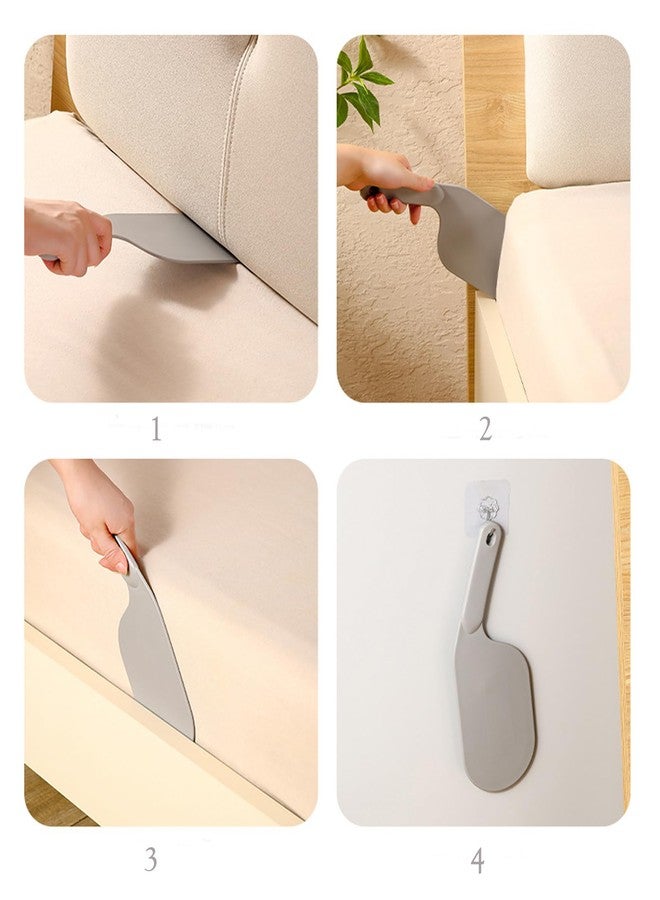 1

2

3

4