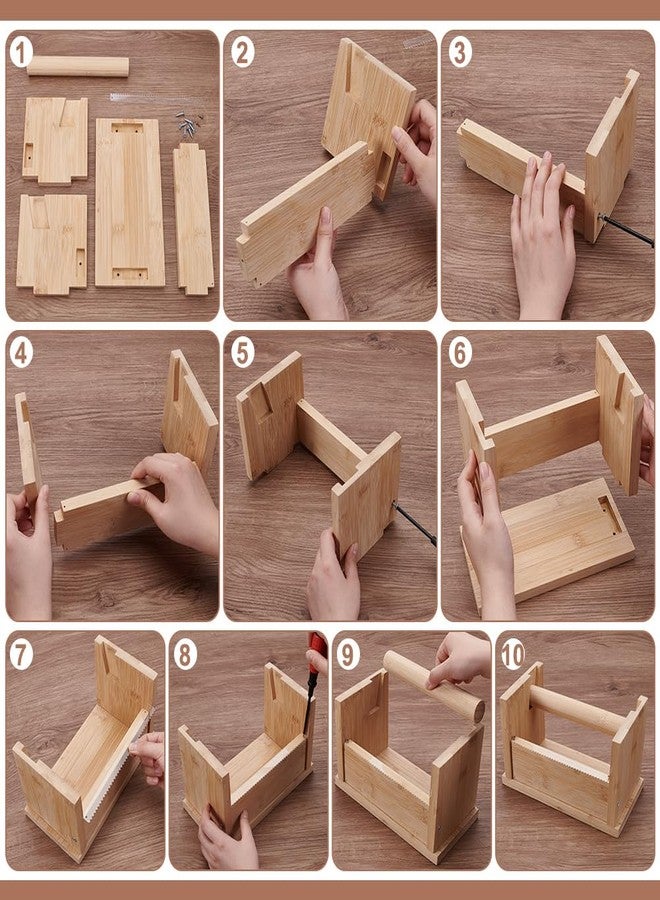 1

2

3

4

5

6

7

8

9

10