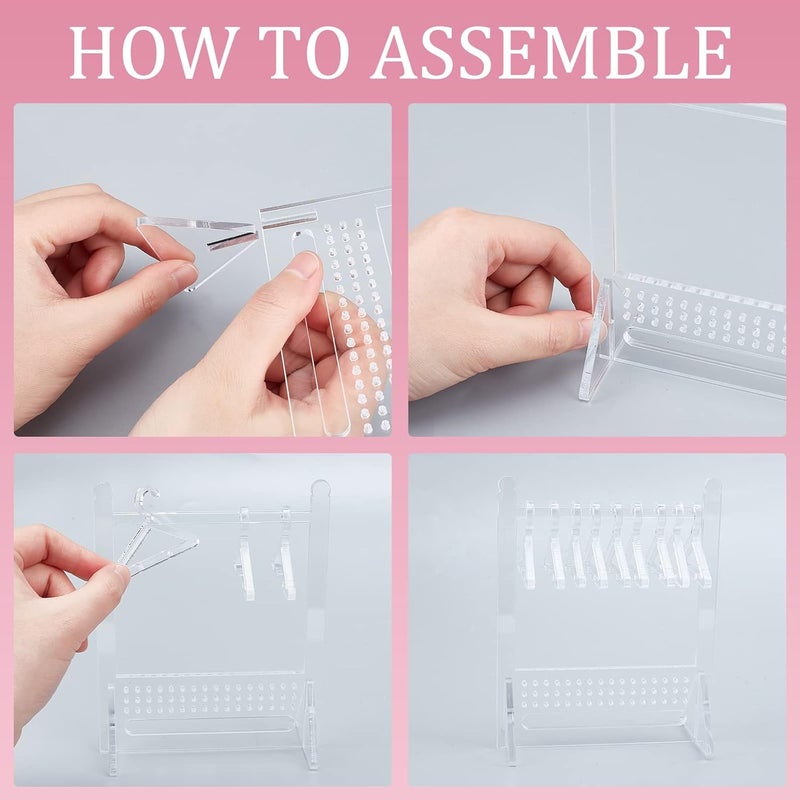 HOW TO ASSEMBLE