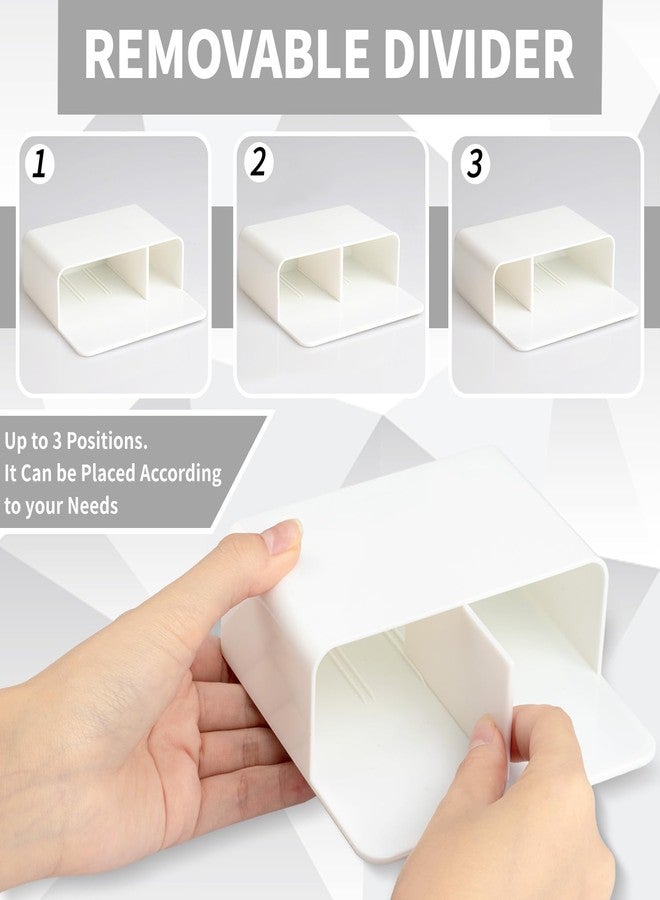 REMOVABLE DIVIDER

1

2

3

Up to 3 Positions.
It Can be Placed According to your Needs