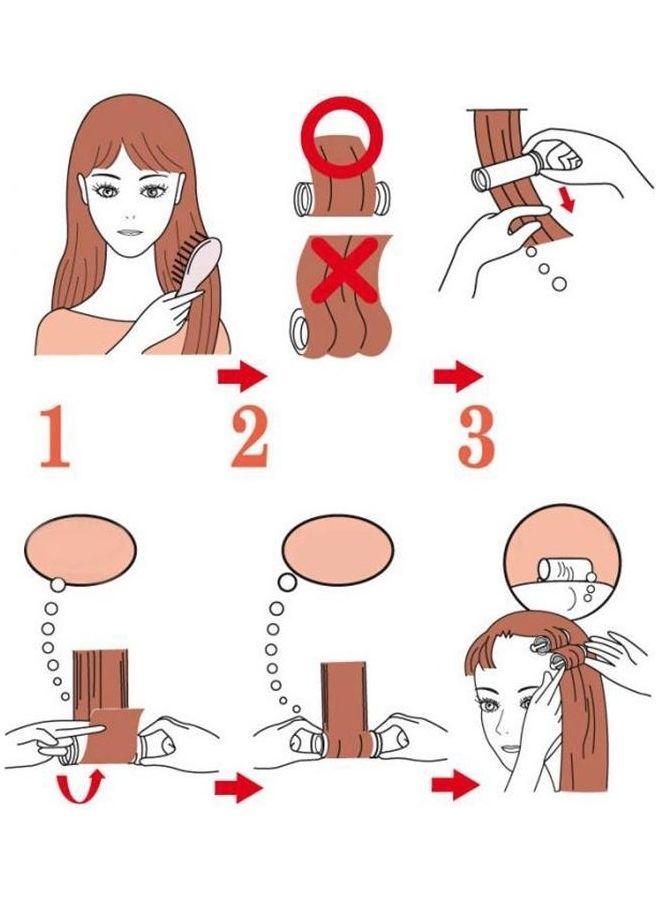 1
2
3