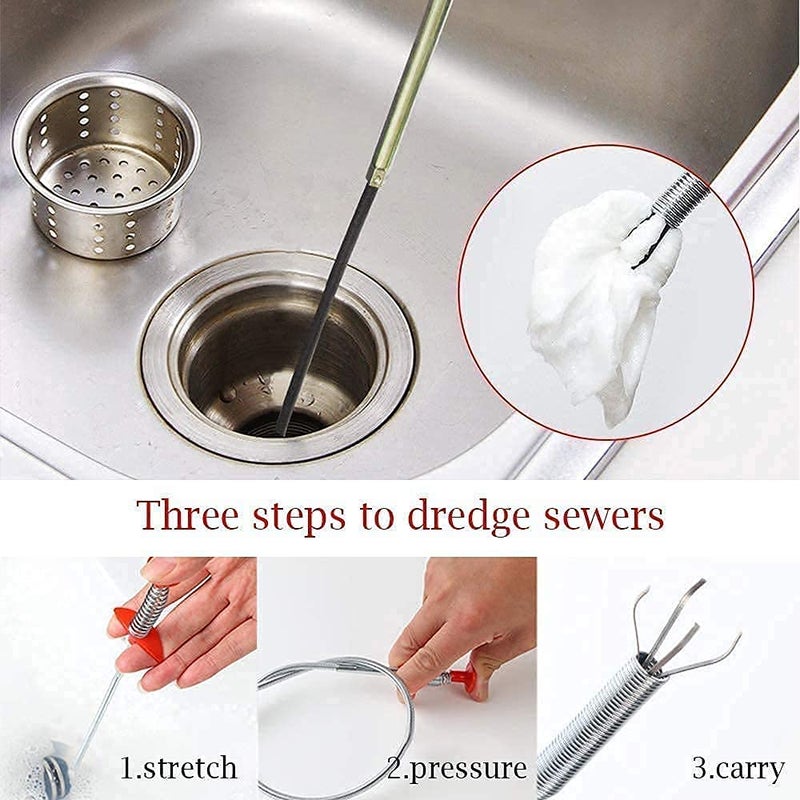 Three steps to dredge sewers

1.stretch

2.pressure

3.carry