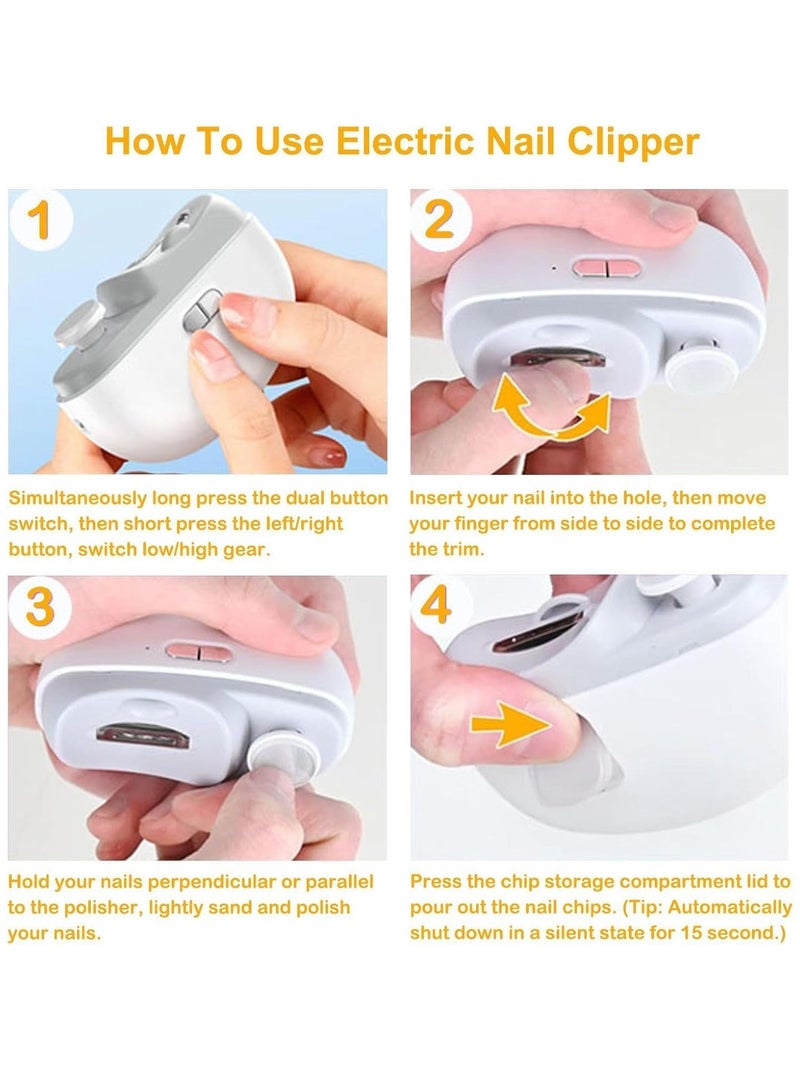 How To Use Electric Nail Clipper

1

Simultaneously long press the dual button switch, then short press the left/right button, switch low/high gear.

2

Insert your nail into the hole, then move your finger from side to side to complete the trim.

3

Hold your nails perpendicular or parallel to the polisher, lightly sand and polish your nails.

4

Press the chip storage compartment lid to pour out the nail chips. (Tip: Automatically shut down in a silent state for 15 second.)